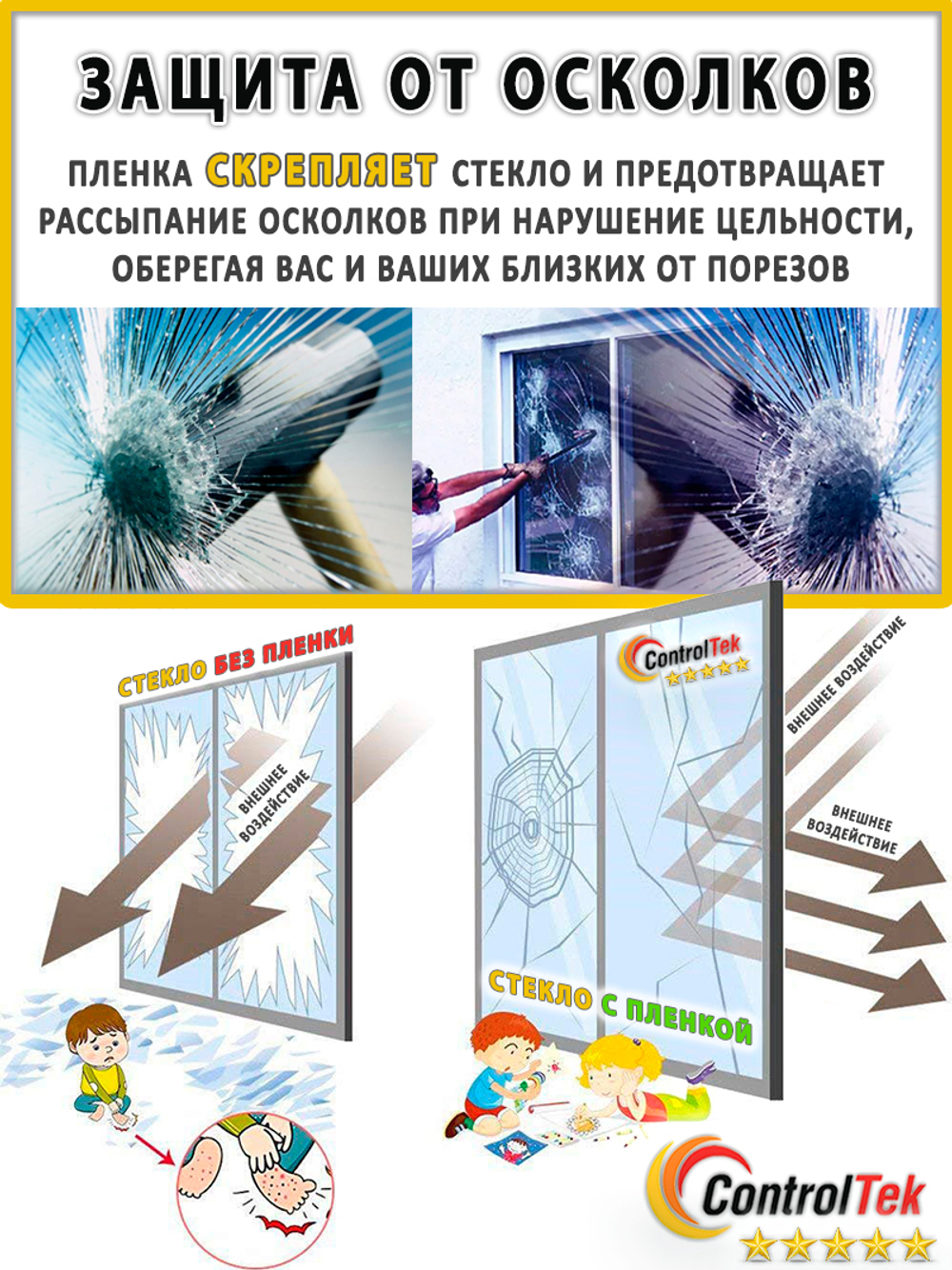 ЗАЩИТА ОТ ОСКОЛКОВ

ПЛЕНКА СКРЕПЛЯЕТ СТЕКЛО И ПРЕДОТВРАЩАЕТ РАССЫПАНИЕ ОСКОЛКОВ ПРИ НАРУШЕНИЕ ЦЕЛЬНОСТИ, ОБЕРЕГАЯ ВАС И ВАШИХ БЛИЗКИХ ОТ ПОРЕЗОВ

СТЕКЛО БЕЗ ПЛЕНКИ

ВНЕШНЕЕ ВОЗДЕЙСТВИЕ

ControlTek

ВНЕШНЕЕ ВОЗДЕЙСТВИЕ

ВНЕШНЕЕ ВОЗДЕЙСТВИЕ

СТЕКЛО С ПЛЕНКОЙ

ControlTek