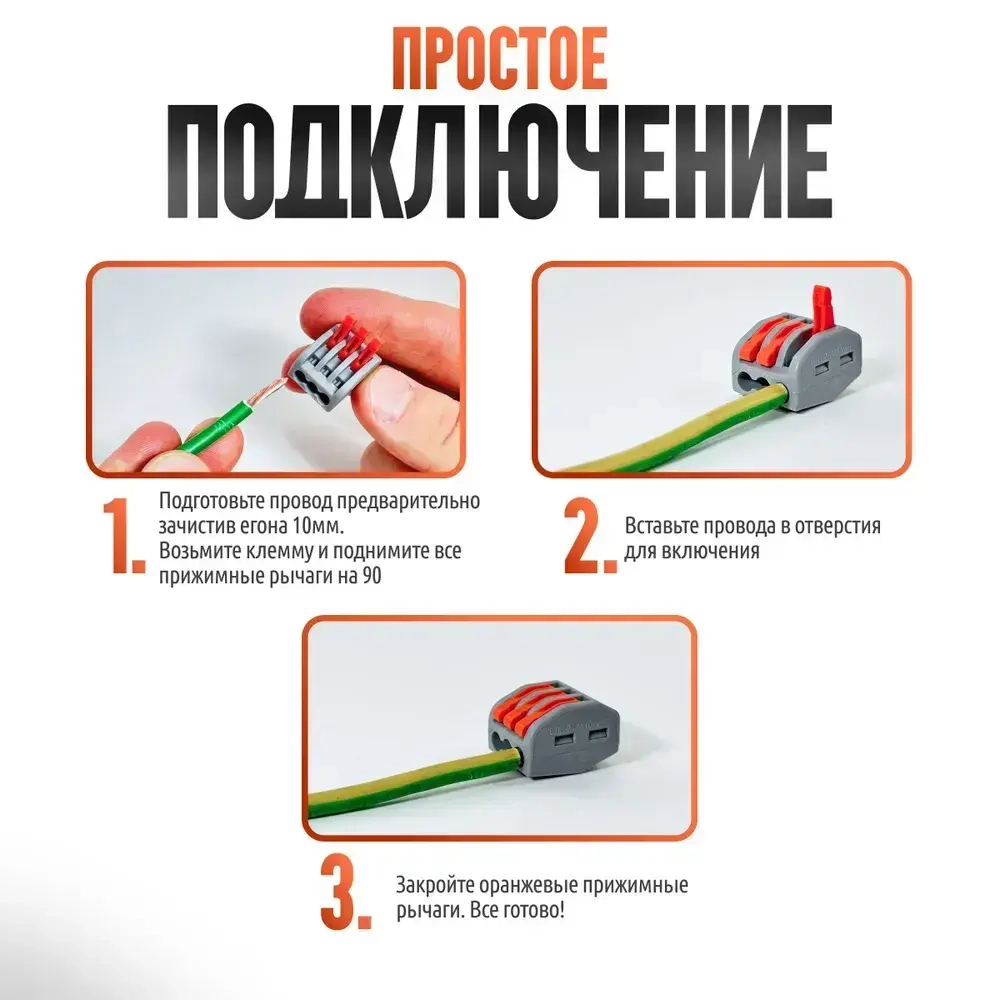 ПРОСТОЕ
ПОДКЛЮЧЕНИЕ

1. Подготовьте провод предварительно зачистив егона 10мм.
Возьмите клемму и поднимите все прижимные рычаги на 90

2. Вставьте провода в отверстия для включения

3. Закройте оранжевые прижимные рычаги. Все готово!