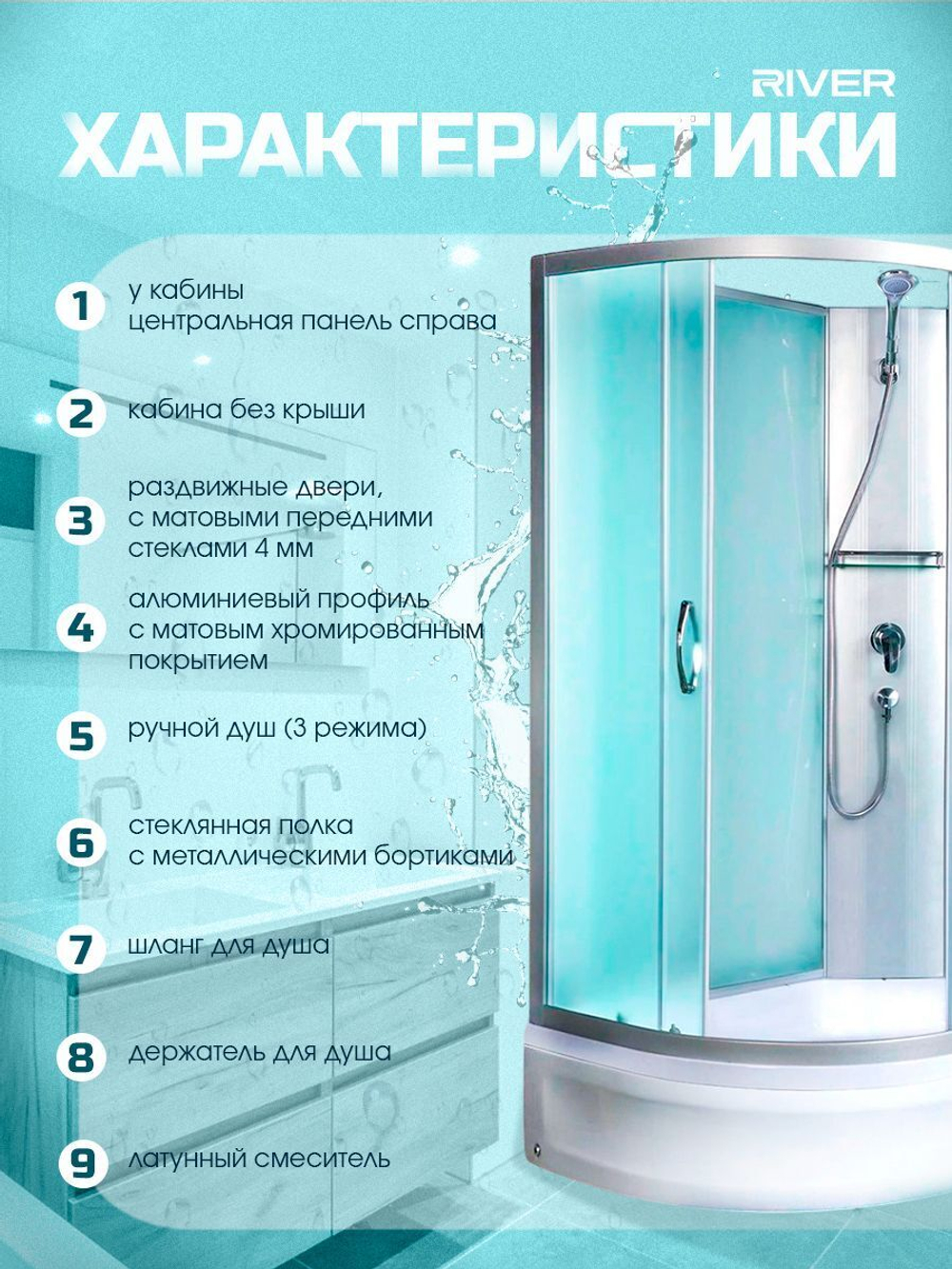 RIVER

ХАРАКТЕРИСТИКИ

1 у кабины центральная панель справа

2 кабина без крыши

3 раздвижные двери, с матовыми передними стеклами 4 мм

4 алюминиевый профиль с матовым хромированным покрытием

5 ручной душ (3 режима)

6 стеклянная полка с металлическими бортиками

7 шланг для душа

8 держатель для душа

9 латунный смеситель