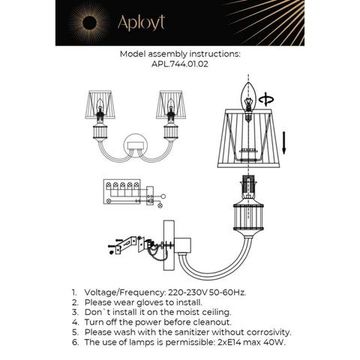 Aployt

Model assembly instructions:
APL.744.01.02

1. Voltage/Frequency: 220-230V 50-60Hz.
2. Please wear gloves to install.
3. Don`t install it on the moist ceiling.
4. Turn off the power before cleanout.
5. Please wash with the sanitizer without corrosivity.
6. The use of lamps is permissible: 2xE14 max 40W.