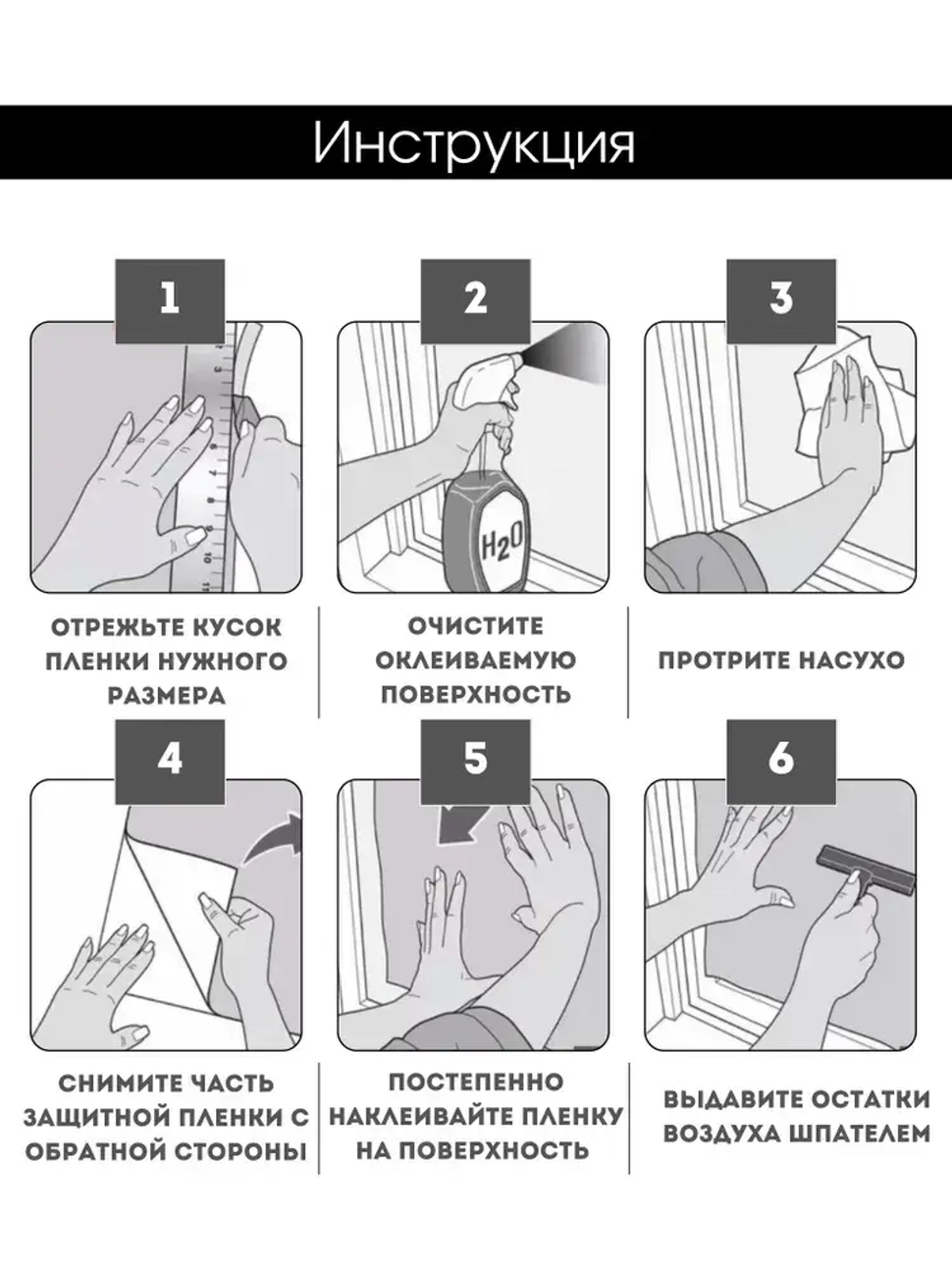 Инструкция

1

ОТРЕЖЬТЕ КУСОК ПЛЕНКИ НУЖНОГО РАЗМЕРА

2

$H_2O$

ОЧИСТИТЕ ОКЛЕИВАЕМУЮ ПОВЕРХНОСТЬ

3

ПРОТРИТЕ НАСУХО

4

СНИМИТЕ ЧАСТЬ ЗАЩИТНОЙ ПЛЕНКИ С ОБРАТНОЙ СТОРОНЫ

5

ПОСТЕПЕННО НАКЛЕИВАЙТЕ ПЛЕНКУ НА ПОВЕРХНОСТЬ

6

ВЫДАВИТЕ ОСТАТКИ ВОЗДУХА ШПАТЕЛЕМ