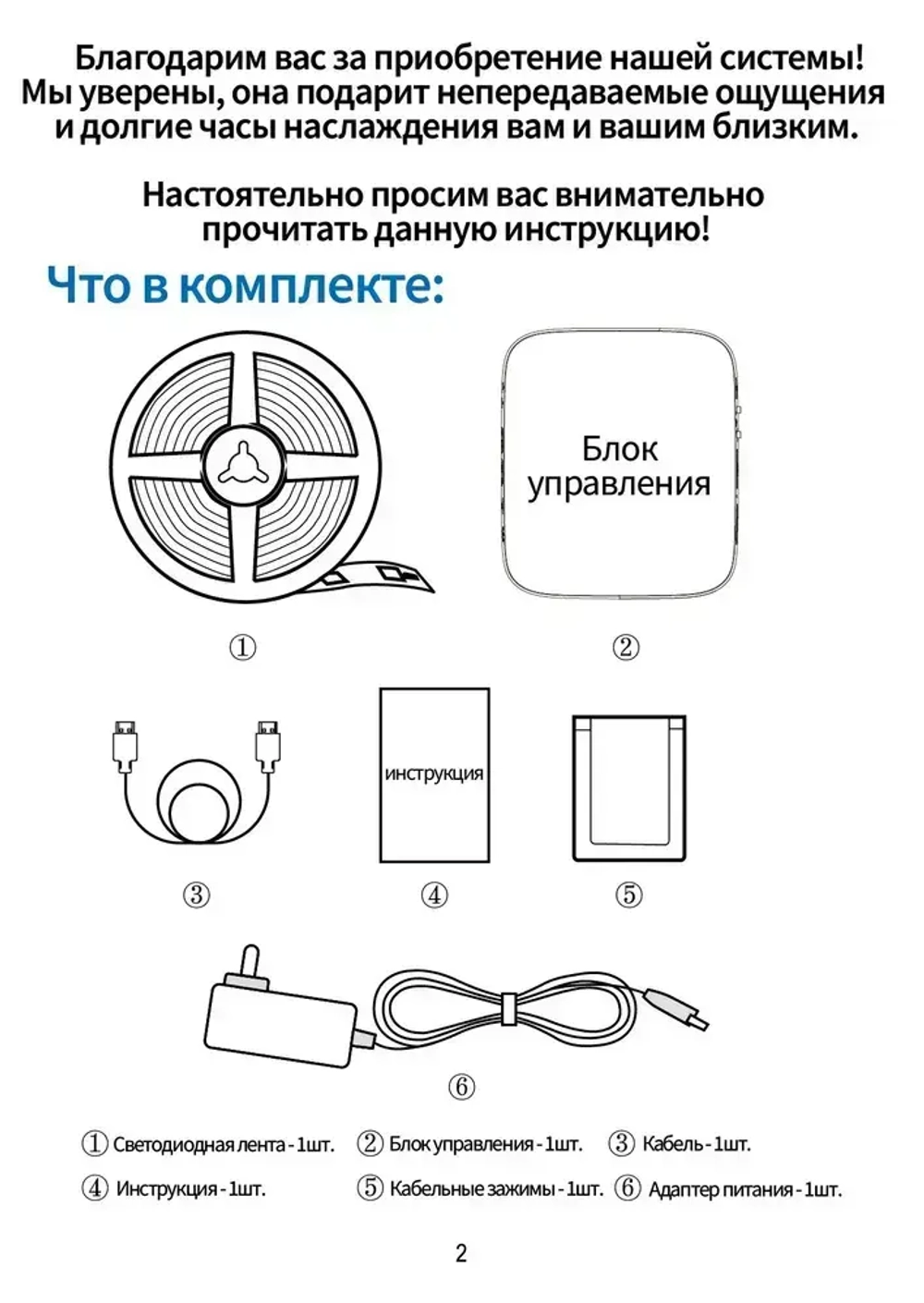 Благодарим вас за приобретение нашей системы! Мы уверены, она подарит непередаваемые ощущения и долгие часы наслаждения вам и вашим близким.

Настоятельно просим вас внимательно прочитать данную инструкцию!

Что в комплекте:

Блок управления

①

②

инструкция

③

④

⑤

⑥

① Светодиодная лента - 1шт. ② Блок управления - 1шт. ③ Кабель - 1шт.

④ Инструкция - 1шт. ⑤ Кабельные зажимы - 1шт. ⑥ Адаптер питания - 1шт.

2