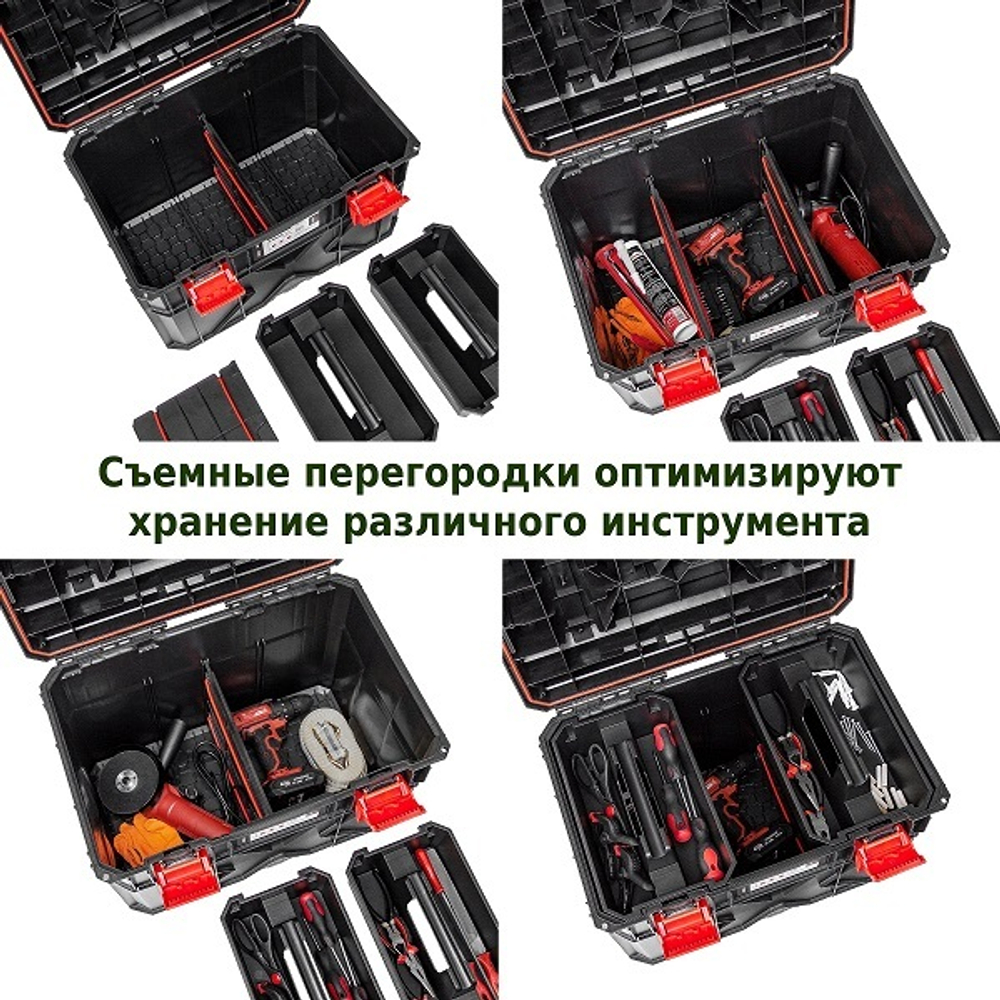 Съемные перегородки оптимизируют хранение различного инструмента