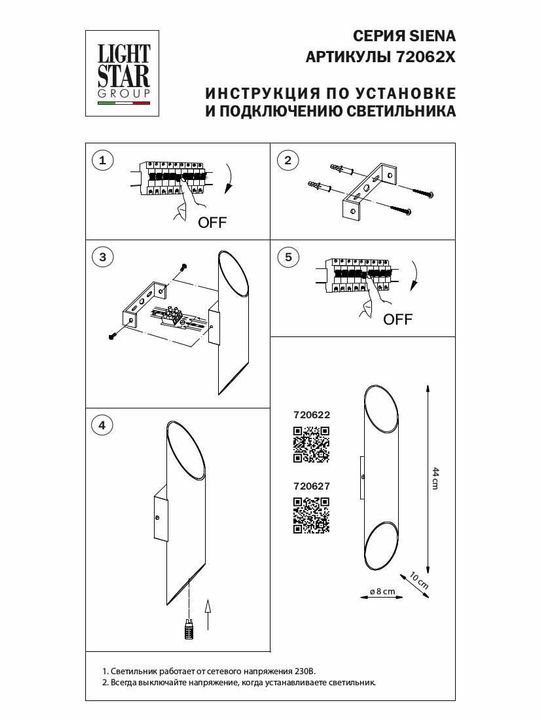 LIGHT STAR GROUP

СЕРИЯ SIENA
АРТИКУЛЫ 72062X

ИНСТРУКЦИЯ ПО УСТАНОВКЕ
И ПОДКЛЮЧЕНИЮ СВЕТИЛЬНИКА

1

OFF

2

3

5

OFF

4

720622

720627

44 cm

10 cm

ø 8 cm

1. Светильник работает от сетевого напряжения 230В.
2. Всегда выключайте напряжение, когда устанавливаете светильник.