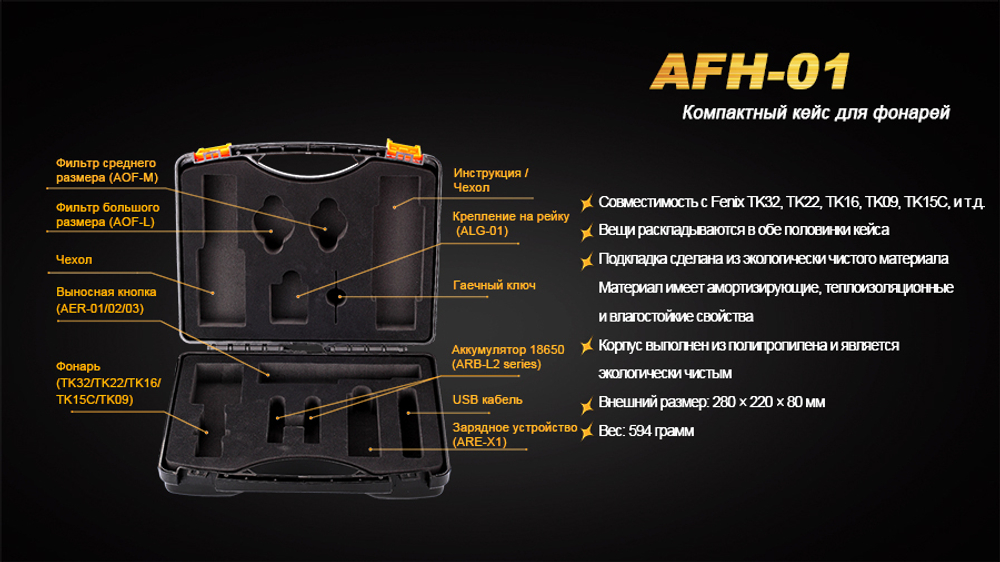 AFH-01

Компактный кейс для фонарей

Фильтр среднего размера (AOF-M)

Фильтр большого размера (AOF-L)

Чехол

Выносная кнопка (AER-01/02/03)

Фонарь (TK32/TK22/TK16/ TK15C/TK09)

Инструкция / Чехол

Крепление на рейку (ALG-01)

Гаечный ключ

Аккумулятор 18650 (ARB-L2 series)

USB кабель

Зарядное устройство (ARE-X1)

Совместимость с Fenix TK32, TK22, TK16, TK09, TK15C, и т.д.

Вещи раскладываются в обе половинки кейса

Подкладка сделана из экологически чистого материала Материал имеет амортизирующие, теплоизоляционные и влагостойкие свойства

Корпус выполнен из полипропилена и является экологически чистым

Внешний размер: 280 × 220 × 80 мм

Вес: 594 грамм