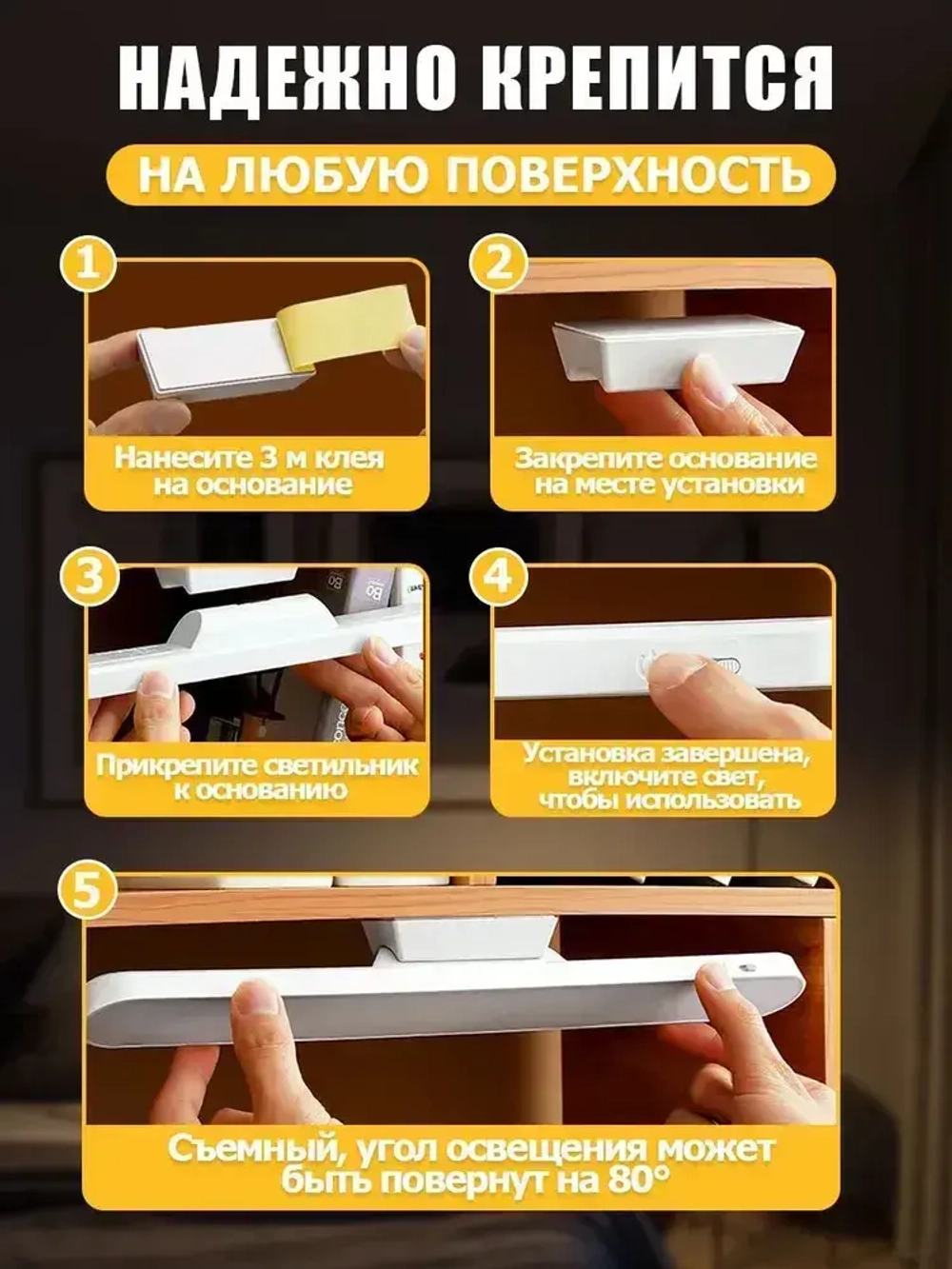 НАДЕЖНО КРЕПИТСЯ
НА ЛЮБУЮ ПОВЕРХНОСТЬ

1
Нанесите 3 м клея на основание

2
Закрепите основание на месте установки

3
Прикрепите светильник к основанию

4
Установка завершена, включите свет, чтобы использовать

5
Съемный, угол освещения может быть повернут на 80°