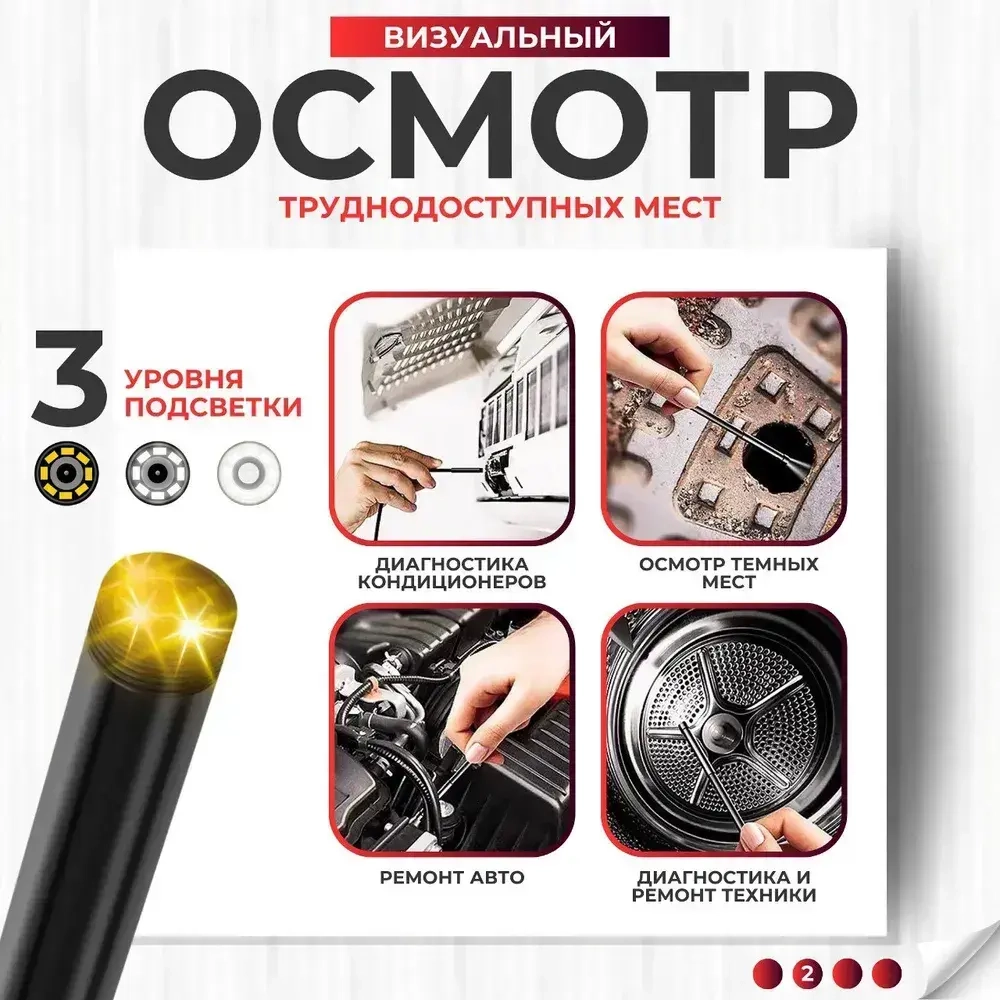 ВИЗУАЛЬНЫЙ
ОСМОТР
ТРУДНОДОСТУПНЫХ МЕСТ

3 УРОВНЯ ПОДСВЕТКИ

ДИАГНОСТИКА КОНДИЦИОНЕРОВ

ОСМОТР ТЕМНЫХ МЕСТ

РЕМОНТ АВТО

ДИАГНОСТИКА И РЕМОНТ ТЕХНИКИ

2