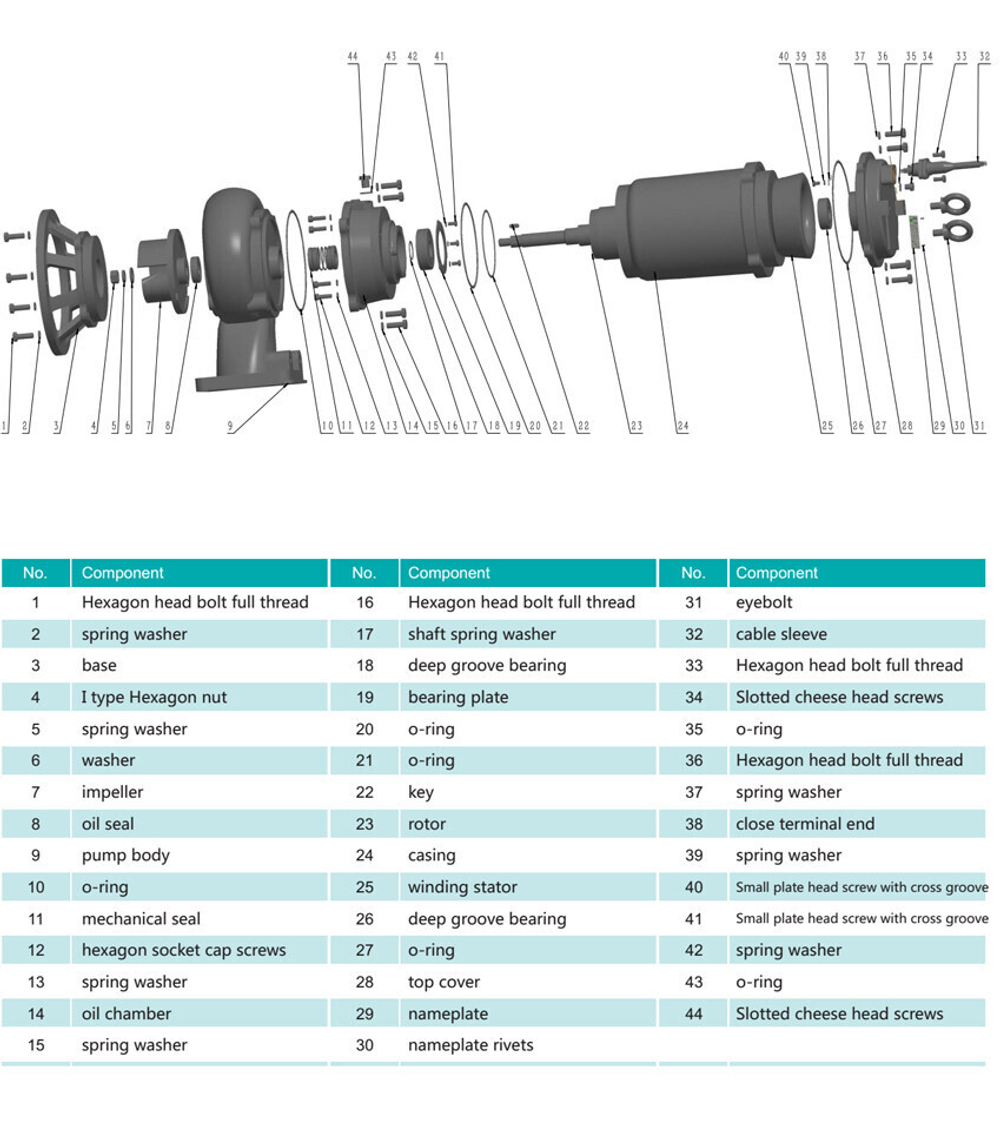 44 43 42 41 40 39 38 37 36 35 34 33 32

1 2 3 4 5 6 7 8 9 10 11 12 13 14 15 16 17 18 19 20 21 22 23 24 25 26 27 28 29 30 31

| No. | Component | No. | Component | No. | Component |
|---|---|---|---|---|---|
| 1 | Hexagon head bolt full thread | 16 | Hexagon head bolt full thread | 31 | eyebolt |
| 2 | spring washer | 17 | shaft spring washer | 32 | cable sleeve |
| 3 | base | 18 | deep groove bearing | 33 | Hexagon head bolt full thread |
| 4 | I type Hexagon nut | 19 | bearing plate | 34 | Slotted cheese head screws |
| 5 | spring washer | 20 | o-ring | 35 | o-ring |
| 6 | washer | 21 | o-ring | 36 | Hexagon head bolt full thread |
| 7 | impeller | 22 | key | 37 | spring washer |
| 8 | oil seal | 23 | rotor | 38 | close terminal end |
| 9 | pump body | 24 | casing | 39 | spring washer |
| 10 | o-ring | 25 | winding stator | 40 | Small plate head screw with cross groove |
| 11 | mechanical seal | 26 | deep groove bearing | 41 | Small plate head screw with cross groove |
| 12 | hexagon socket cap screws | 27 | o-ring | 42 | spring washer |
| 13 | spring washer | 28 | top cover | 43 | o-ring |
| 14 | oil chamber | 29 | nameplate | 44 | Slotted cheese head screws |
| 15 | spring washer | 30 | nameplate rivets | | |