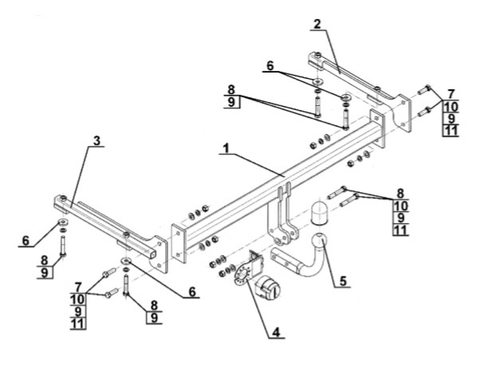 2
6
8
9
7
10
9
11
3
1
8
10
9
11
6
8
9
7
10
9
11
6
8
9
5
4