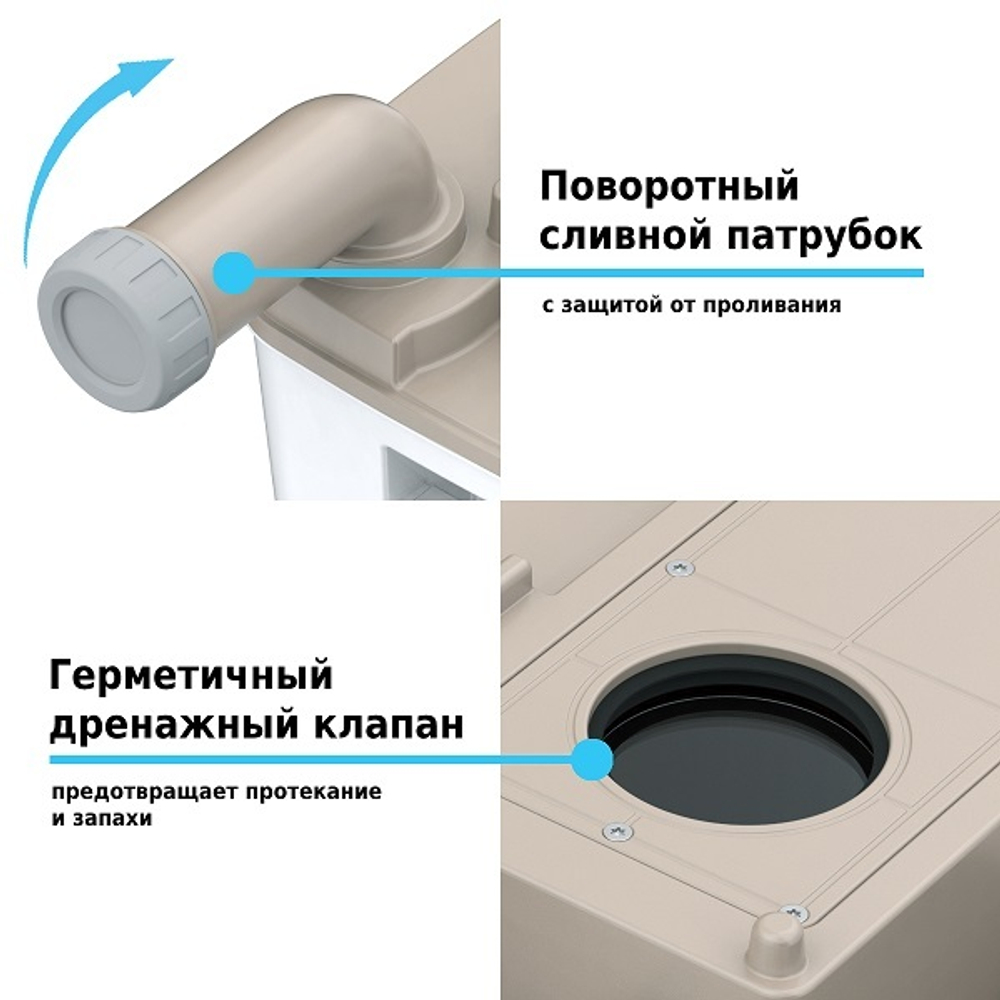 Поворотный сливной патрубок

с защитой от проливания

Герметичный дренажный клапан

предотвращает протекание и запахи