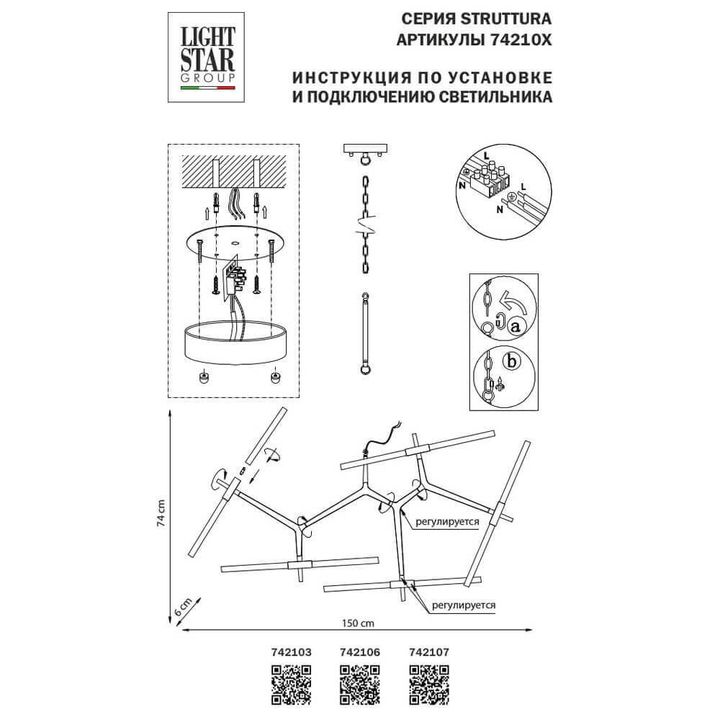 LIGHT STAR GROUP

СЕРИЯ STRUTTURA
АРТИКУЛЫ 74210X

ИНСТРУКЦИЯ ПО УСТАНОВКЕ И ПОДКЛЮЧЕНИЮ СВЕТИЛЬНИКА

L
N
L
N

a
b

74 cm
регулируется
регулируется
6 cm
150 cm

742103
742106
742107