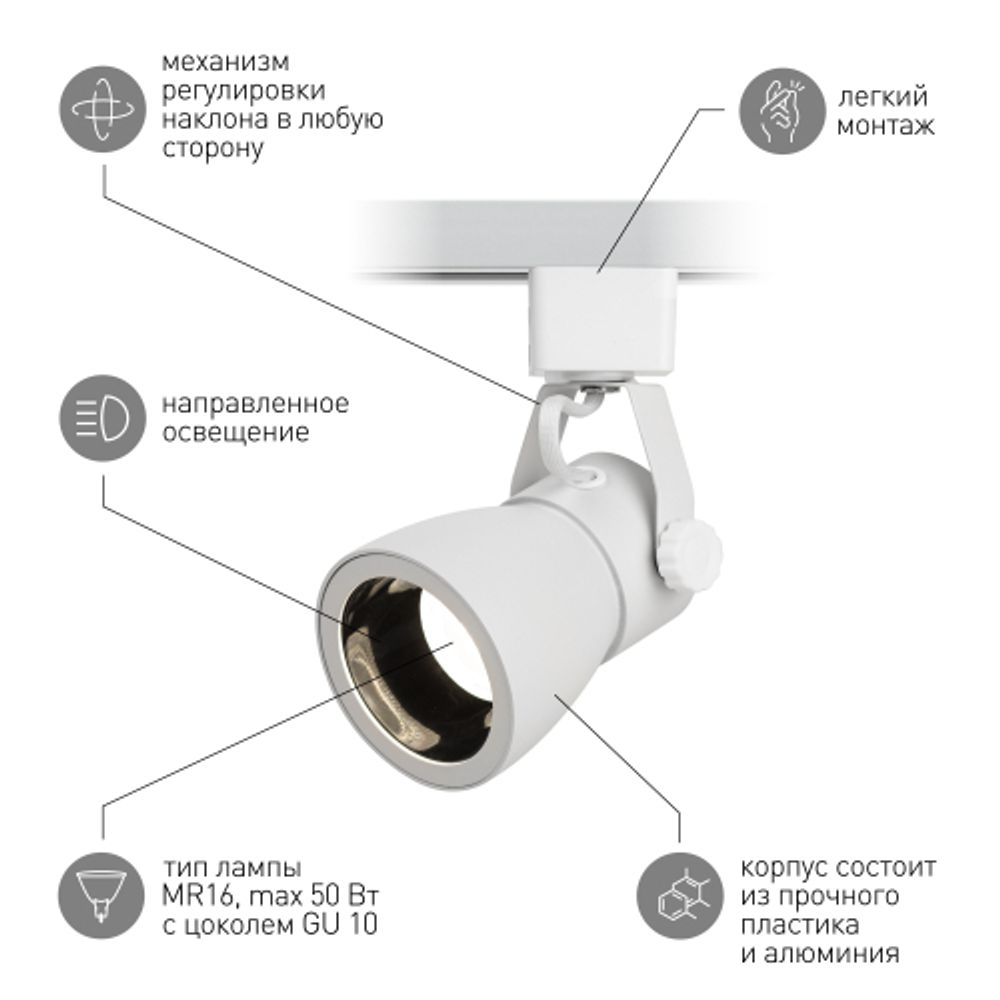 механизм регулировки наклона в любую сторону

легкий монтаж

направленное освещение

тип лампы MR16, max 50 Вт с цоколем GU 10

корпус состоит из прочного пластика и алюминия