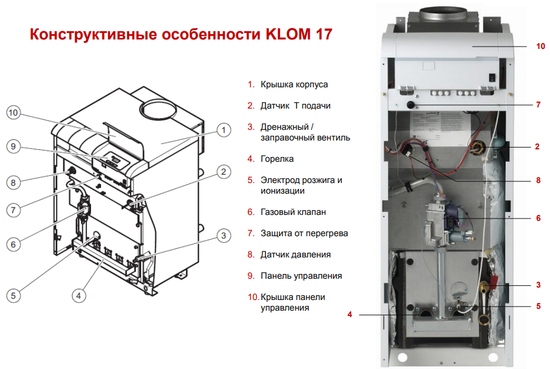 Конструктивные особенности KLOM 17

10
9
8
7
6
5
4
1
2
3

1. Крышка корпуса
2. Датчик Т подачи
3. Дренажный / заправочный вентиль
4. Горелка
5. Электрод розжига и ионизации
6. Газовый клапан
7. Защита от перегрева
8. Датчик давления
9. Панель управления
10. Крышка панели управления

10
7
2
8
6
3
5
4