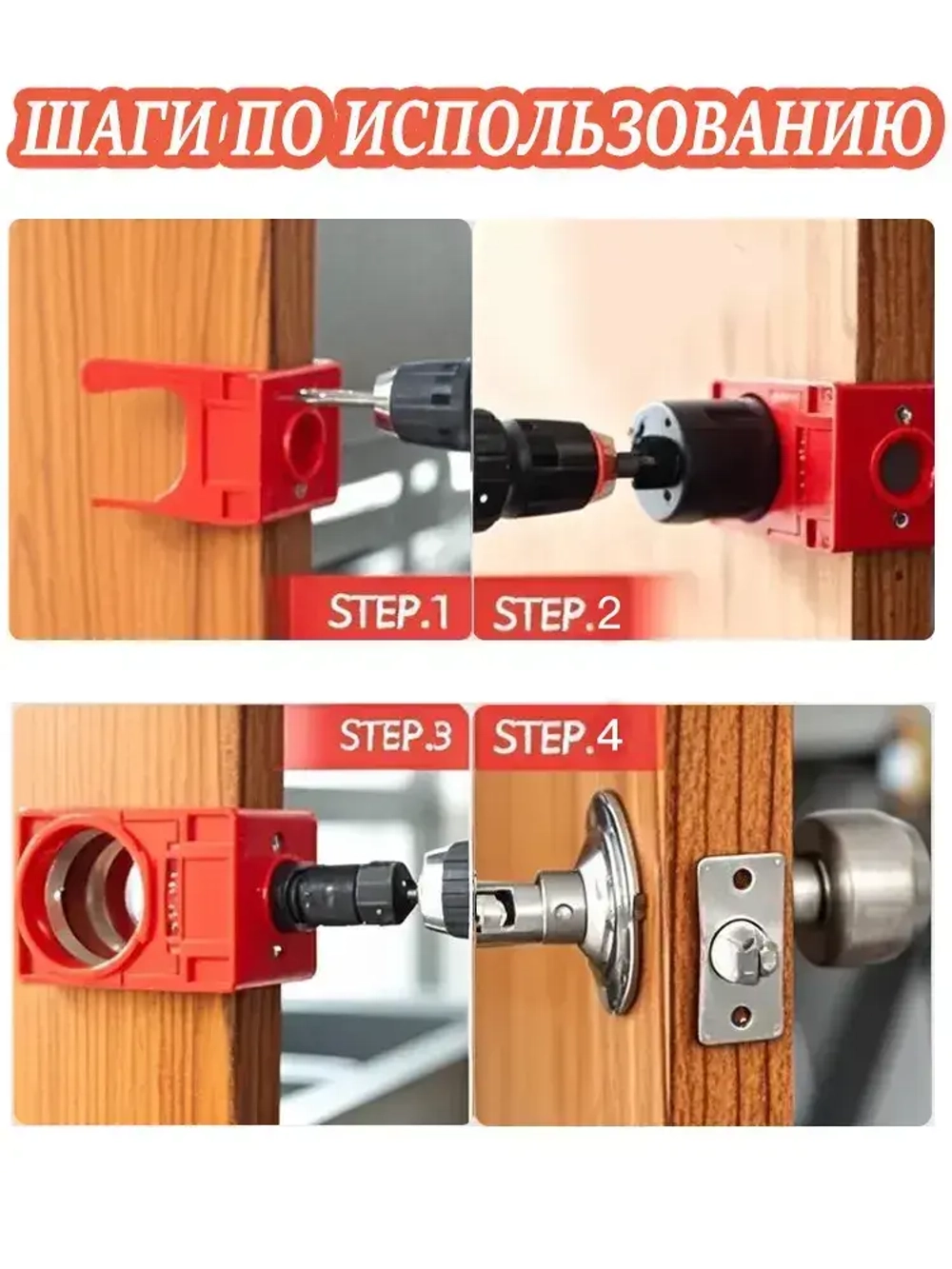 ШАГИ ПО ИСПОЛЬЗОВАНИЮ

STEP.1

STEP.2

STEP.3

STEP.4