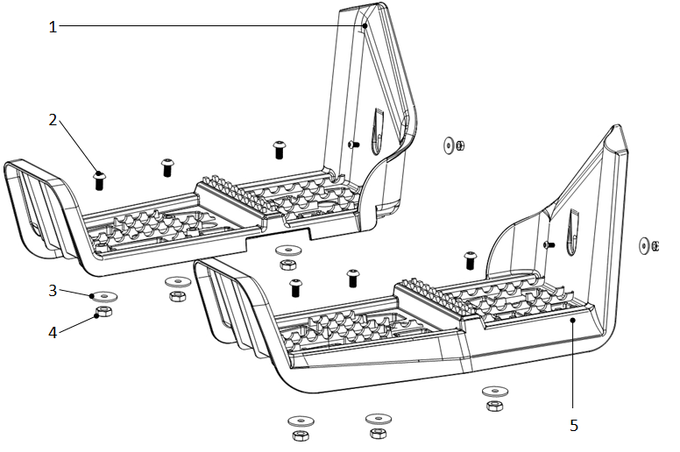 1
2
3
4
5