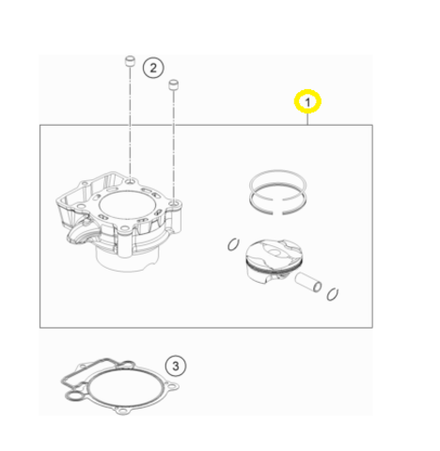 2
1
3