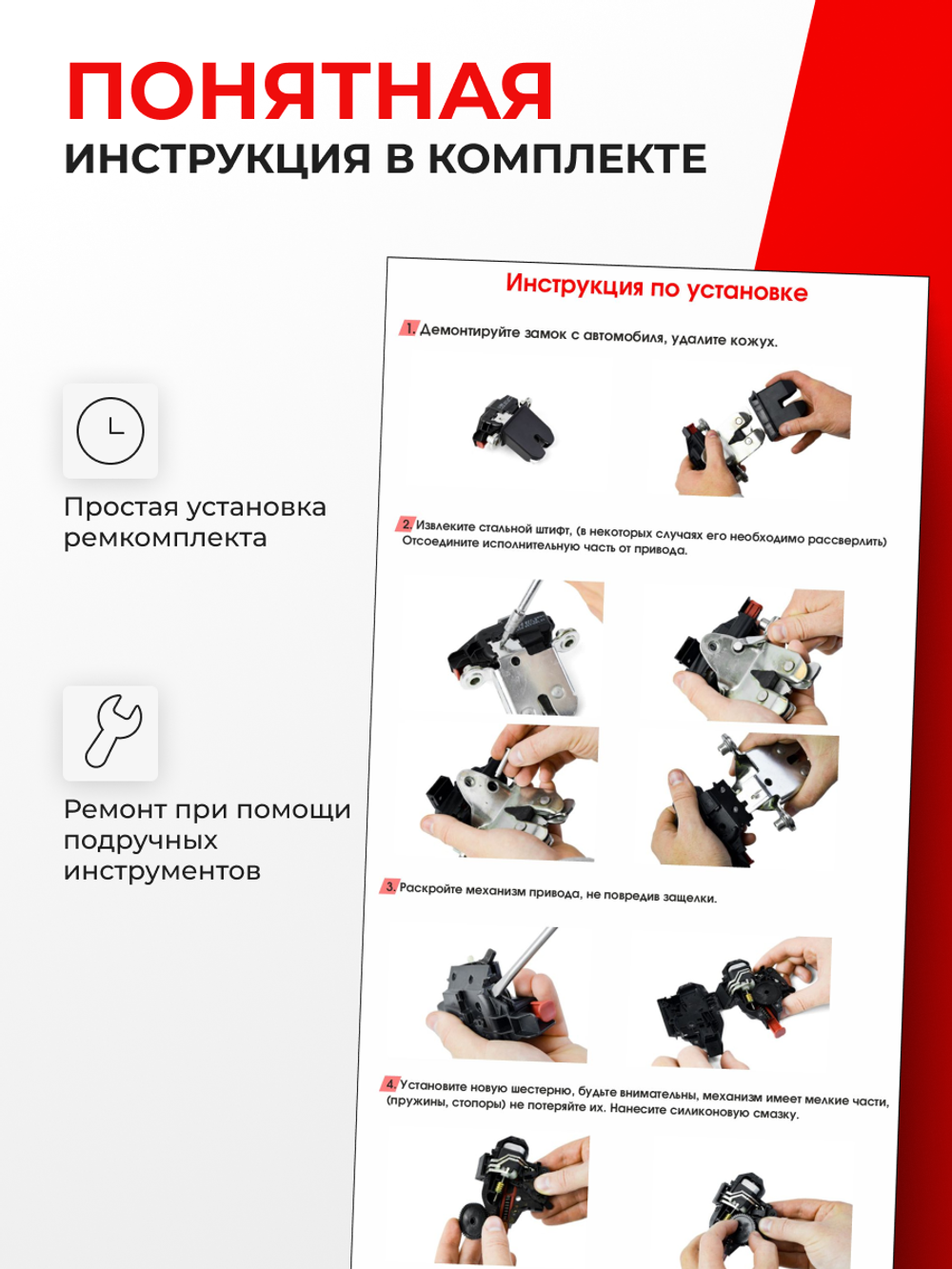 ПОНЯТНАЯ
ИНСТРУКЦИЯ В КОМПЛЕКТЕ

Простая установка ремкомплекта

Ремонт при помощи подручных инструментов

Инструкция по установке

1. Демонтируйте замок с автомобиля, удалите кожух.

2. Извлеките стальной штифт, (в некоторых случаях его необходимо рассверлить) Отсоедините исполнительную часть от привода.

3. Раскройте механизм привода, не повредив защелки.

4. Установите новую шестерню, будьте внимательны, механизм имеет мелкие части, (пружины, стопоры) не потеряйте их. Нанесите силиконовую смазку.