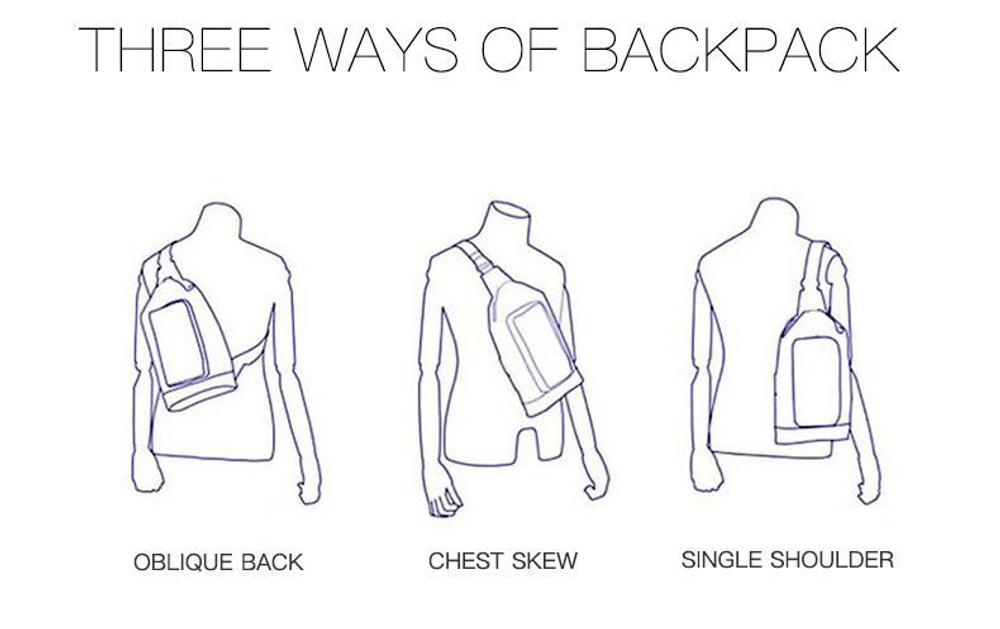 THREE WAYS OF BACKPACK

OBLIQUE BACK

CHEST SKEW

SINGLE SHOULDER