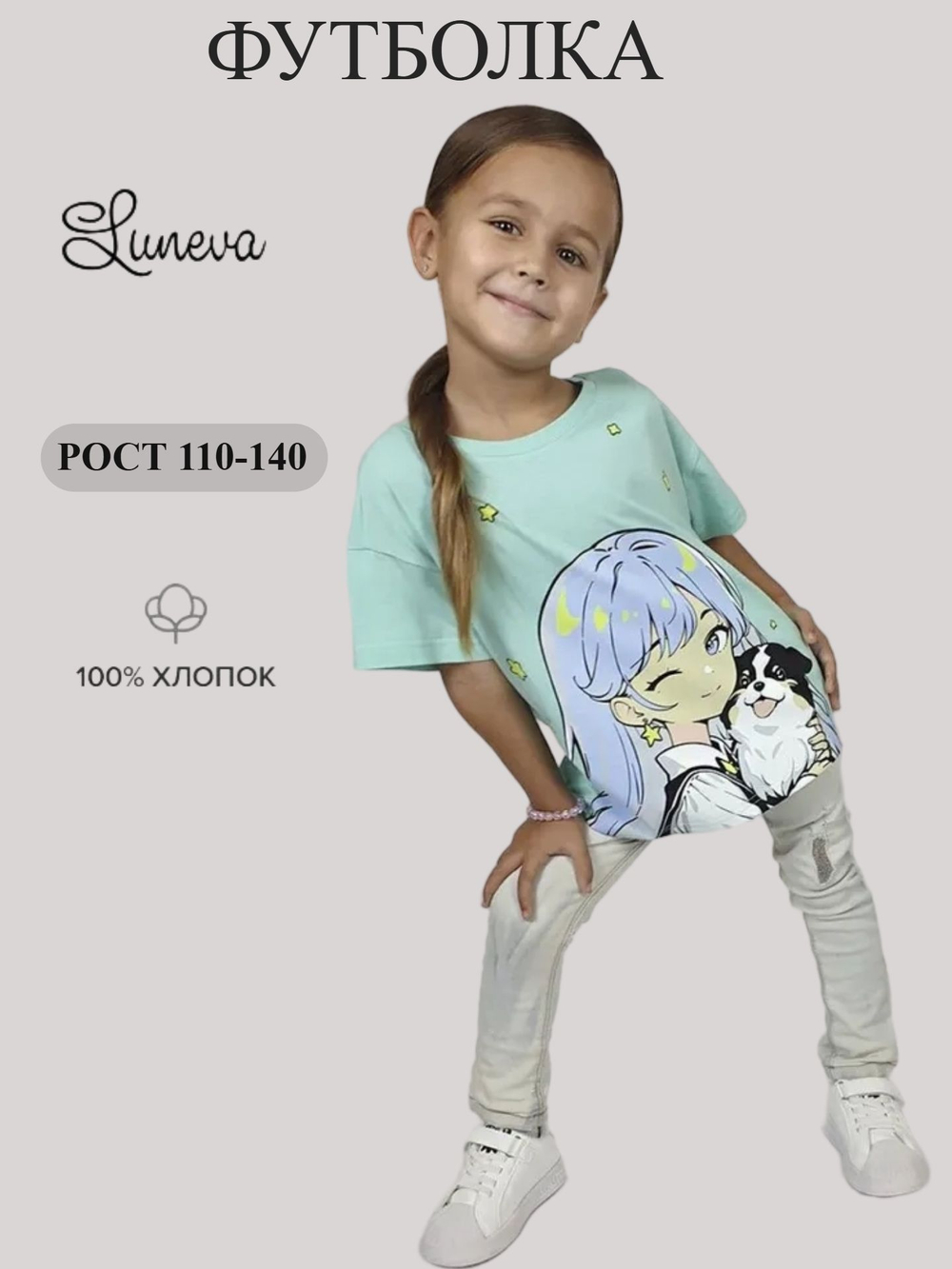 ФУТБОЛКА

Luneva

РОСТ 110-140

100% ХЛОПОК