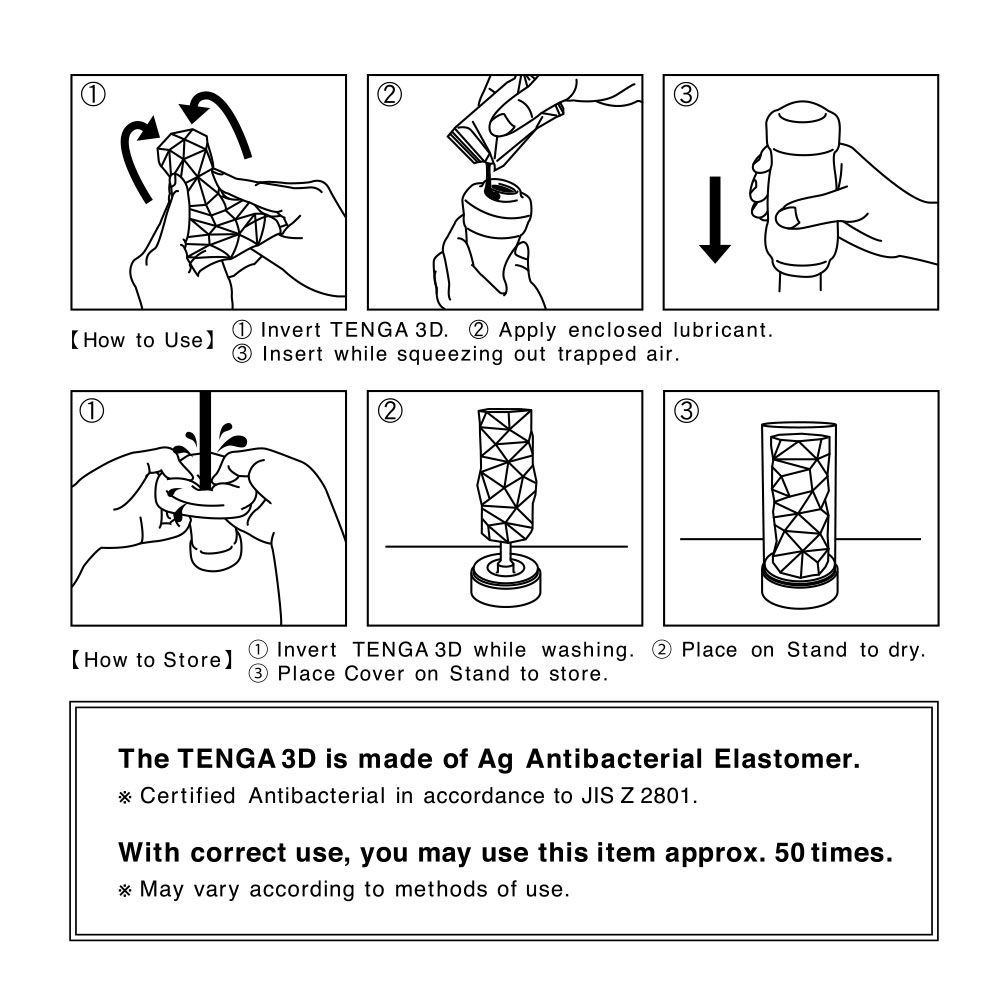 ①

②

③

【How to Use】 ① Invert TENGA 3D. ② Apply enclosed lubricant.
③ Insert while squeezing out trapped air.

①

②

③

【How to Store】 ① Invert TENGA 3D while washing. ② Place on Stand to dry.
③ Place Cover on Stand to store.

The TENGA 3D is made of Ag Antibacterial Elastomer.
※ Certified Antibacterial in accordance to JIS Z 2801.

With correct use, you may use this item approx. 50 times.
※ May vary according to methods of use.