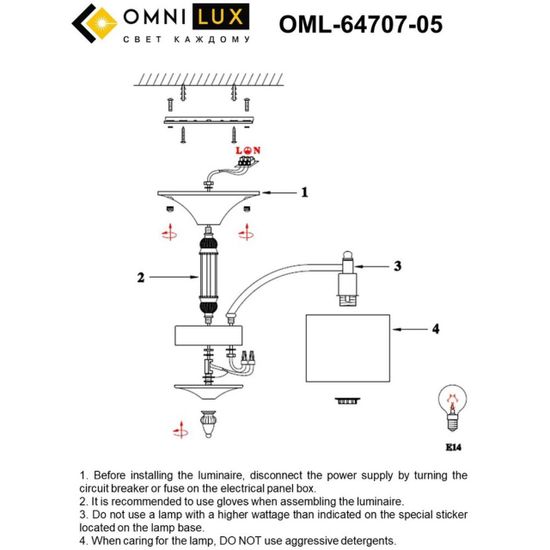 OMNI LUX
СВЕТ КАЖДОМУ

OML-64707-05

L N

1

2

3

4

E14

1. Before installing the luminaire, disconnect the power supply by turning the circuit breaker or fuse on the electrical panel box.
2. It is recommended to use gloves when assembling the luminaire.
3. Do not use a lamp with a higher wattage than indicated on the special sticker located on the lamp base.
4. When caring for the lamp, DO NOT use aggressive detergents.