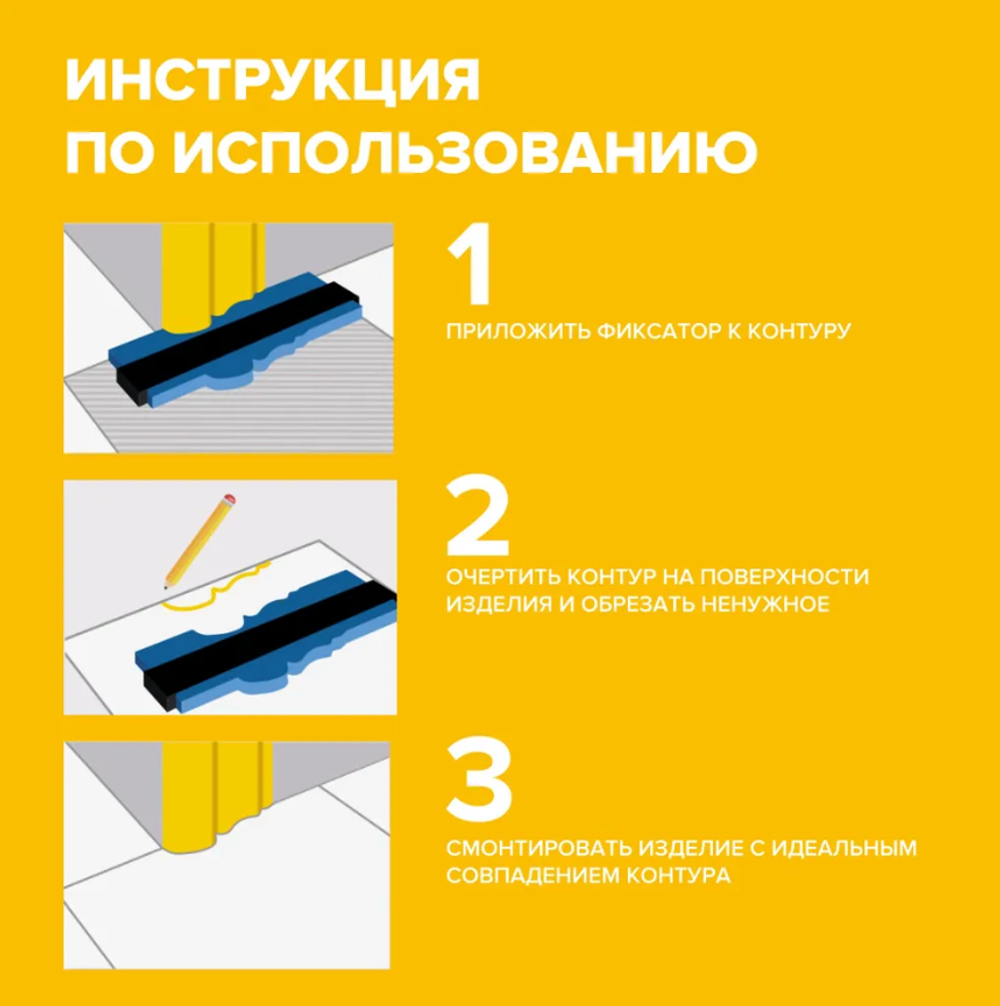 ИНСТРУКЦИЯ ПО ИСПОЛЬЗОВАНИЮ

1

ПРИЛОЖИТЬ ФИКСАТОР К КОНТУРУ

2

ОЧЕРТИТЬ КОНТУР НА ПОВЕРХНОСТИ ИЗДЕЛИЯ И ОБРЕЗАТЬ НЕНУЖНОЕ

3

СМОНТИРОВАТЬ ИЗДЕЛИЕ С ИДЕАЛЬНЫМ СОВПАДЕНИЕМ КОНТУРА