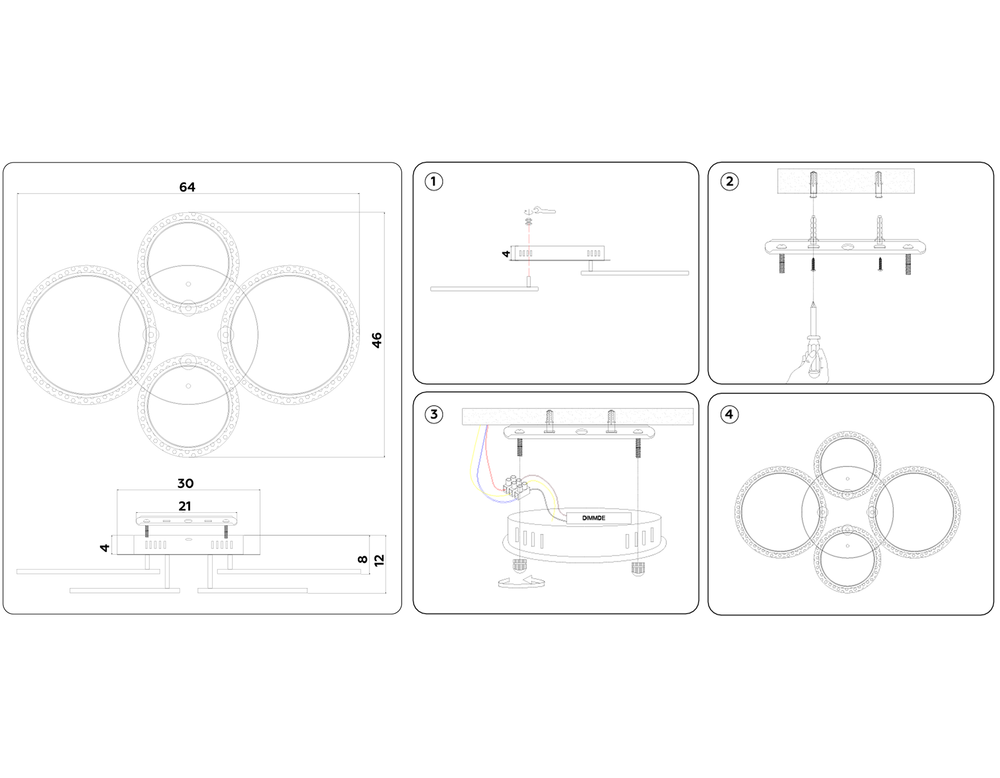 64

46

30

21

4

8

12

1

4

2

3

DIMMDE

4