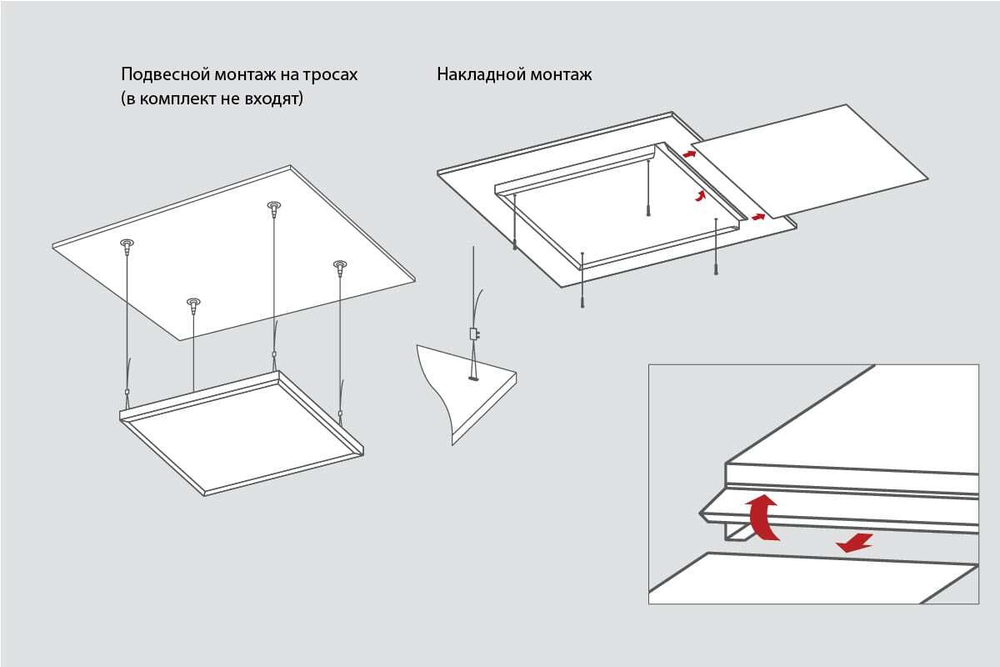 Подвесной монтаж на тросах
(в комплект не входят)

Накладной монтаж