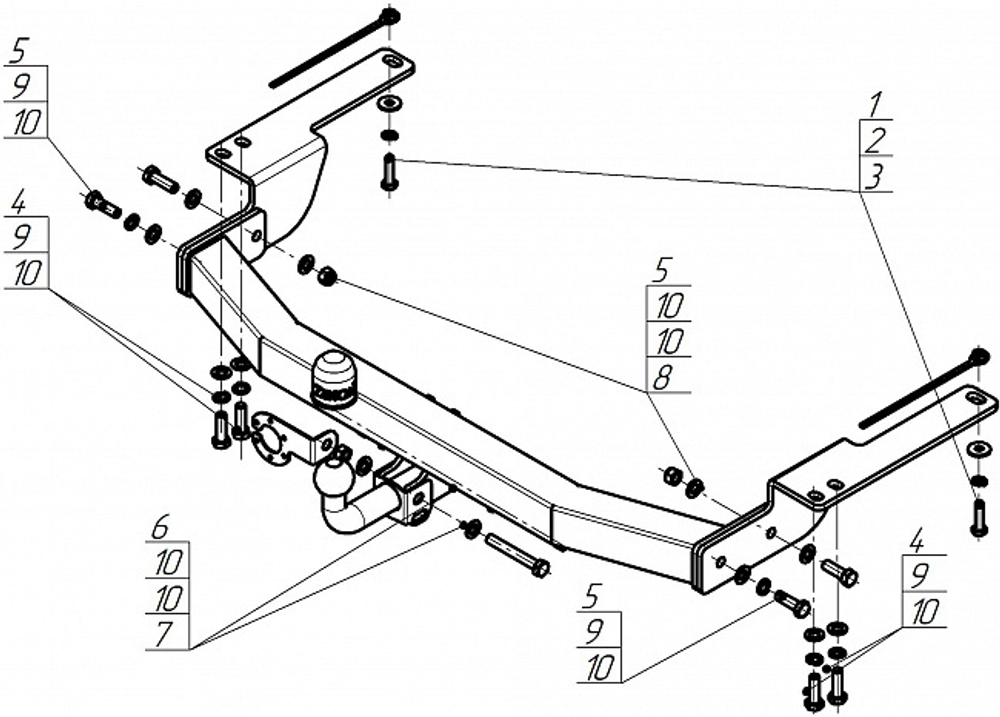 5
9
10

4
9
10

1
2
3

5
10
10
8

6
10
10
7

5
9
10

4
9
10