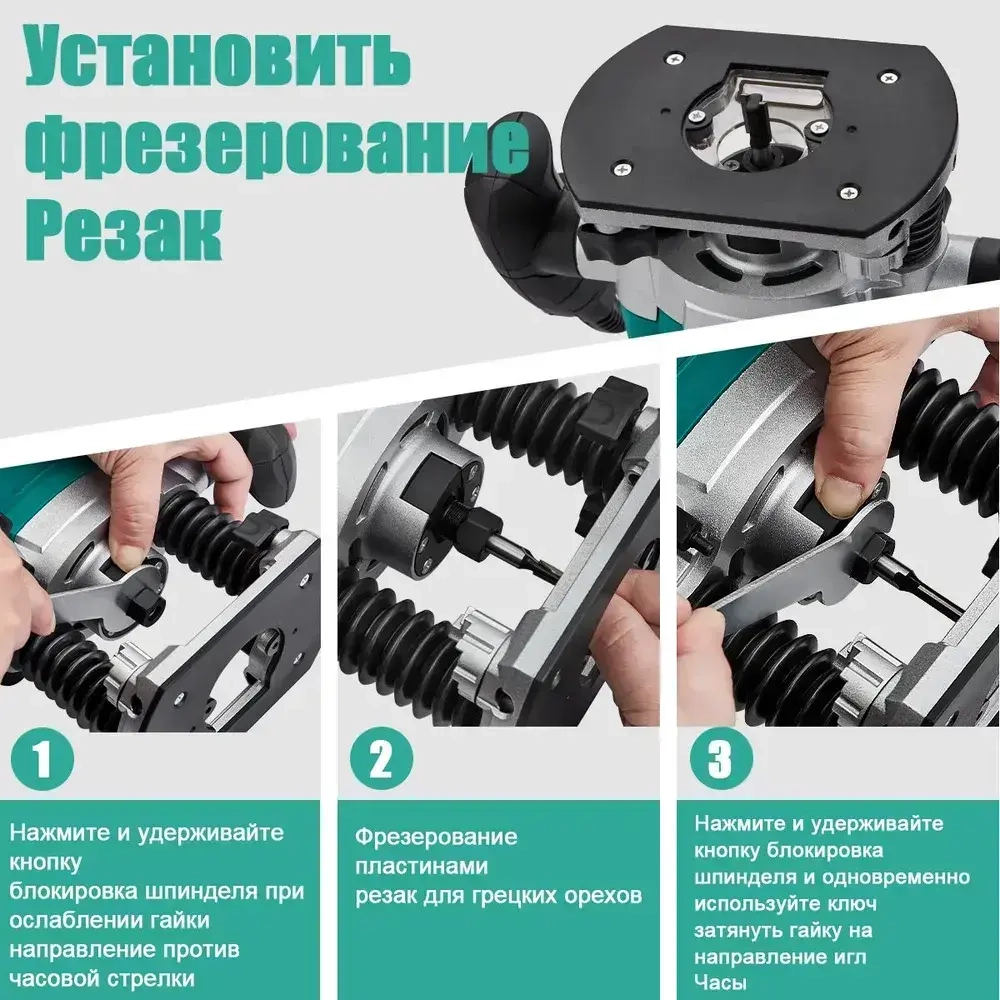 Установить фрезерование Резак

1

Нажмите и удерживайте кнопку
блокировка шпинделя при ослаблении гайки
направление против часовой стрелки

2

Фрезерование пластинами
резак для грецких орехов

3

Нажмите и удерживайте кнопку блокировка шпинделя и одновременно используйте ключ затянуть гайку на направление игл
Часы