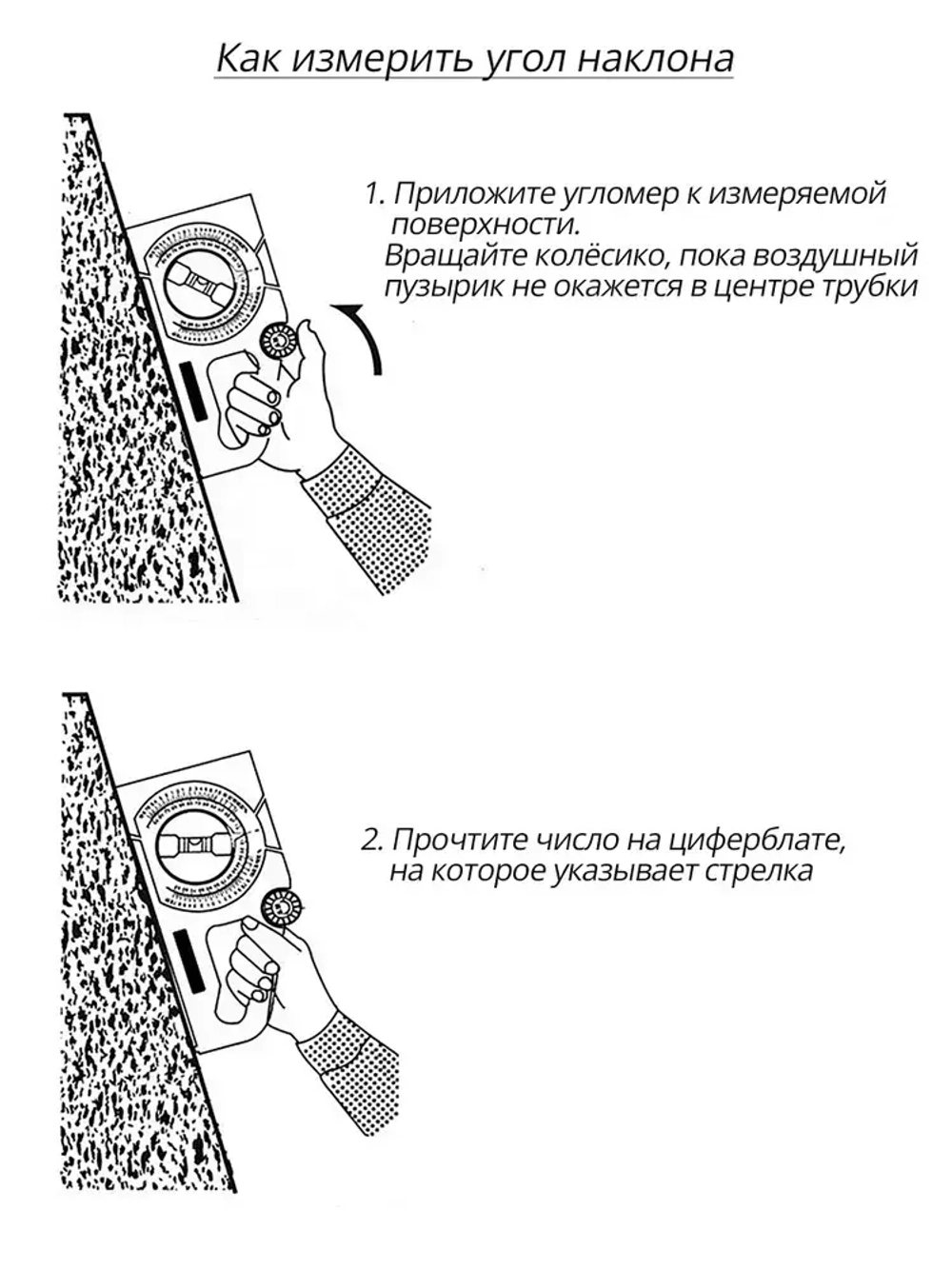 Как измерить угол наклона

1. Приложите угломер к измеряемой поверхности.
Вращайте колёсико, пока воздушный пузырик не окажется в центре трубки

2. Прочтите число на циферблате, на которое указывает стрелка