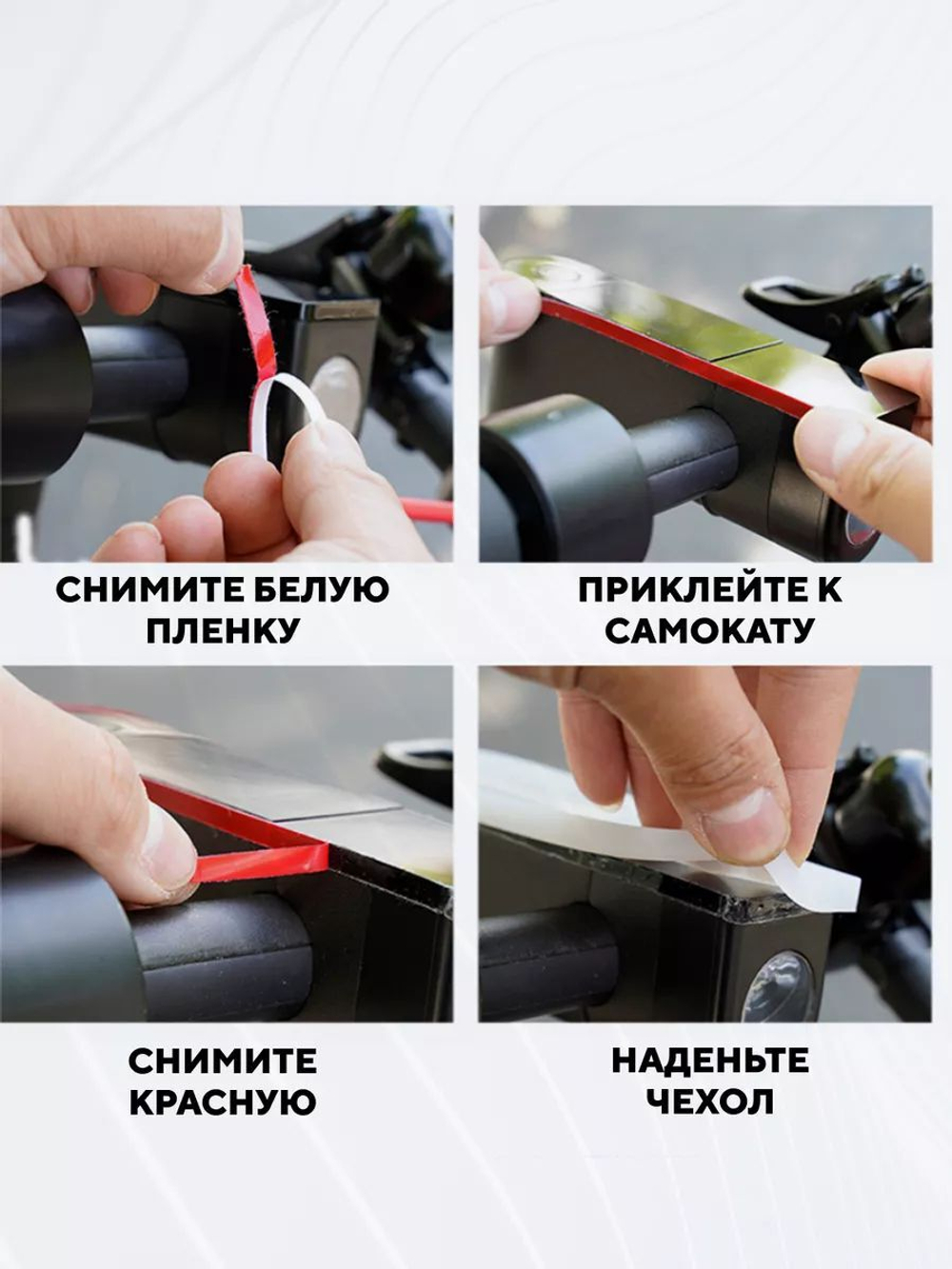 СНИМИТЕ БЕЛУЮ ПЛЕНКУ

ПРИКЛЕЙТЕ К САМОКАТУ

СНИМИТЕ КРАСНУЮ

НАДЕНЬТЕ ЧЕХОЛ