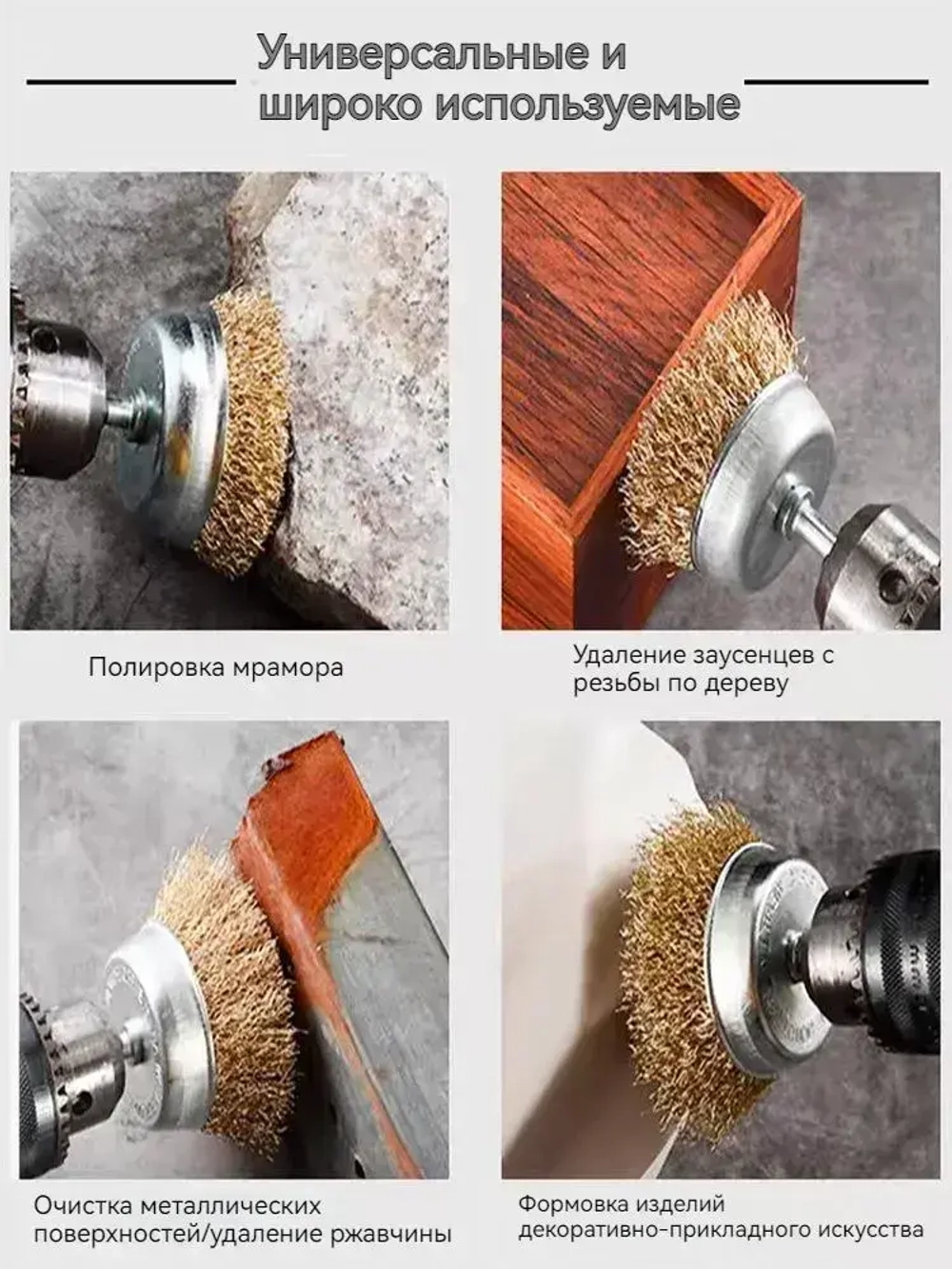 Универсальные и широко используемые

Полировка мрамора

Удаление заусенцев с резьбы по дереву

Очистка металлических поверхностей/удаление ржавчины

Формовка изделий декоративно-прикладного искусства