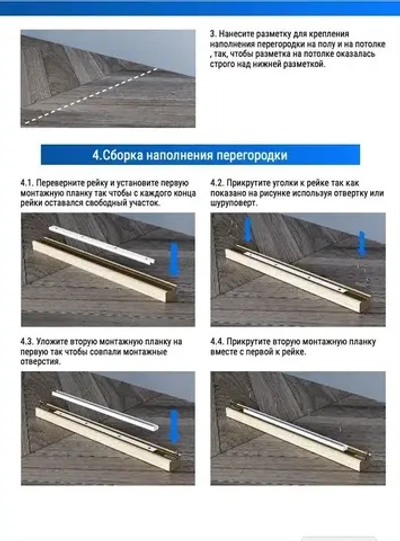 3. Нанесите разметку для крепления наполнения перегородки на полу и на потолке , так, чтобы разметка на потолке оказалась строго над нижней разметкой.

4.Сборка наполнения перегородки

4.1. Переверните рейку и установите первую монтажную планку так чтобы с каждого конца рейки оставался свободный участок.

4.2. Прикрутите уголки к рейке так как показано на рисунке используя отвертку или шуруповерт.

4.3. Уложите вторую монтажную планку на первую так чтобы совпали монтажные отверстия.

4.4. Прикрутите вторую монтажную планку вместе с первой к рейке.