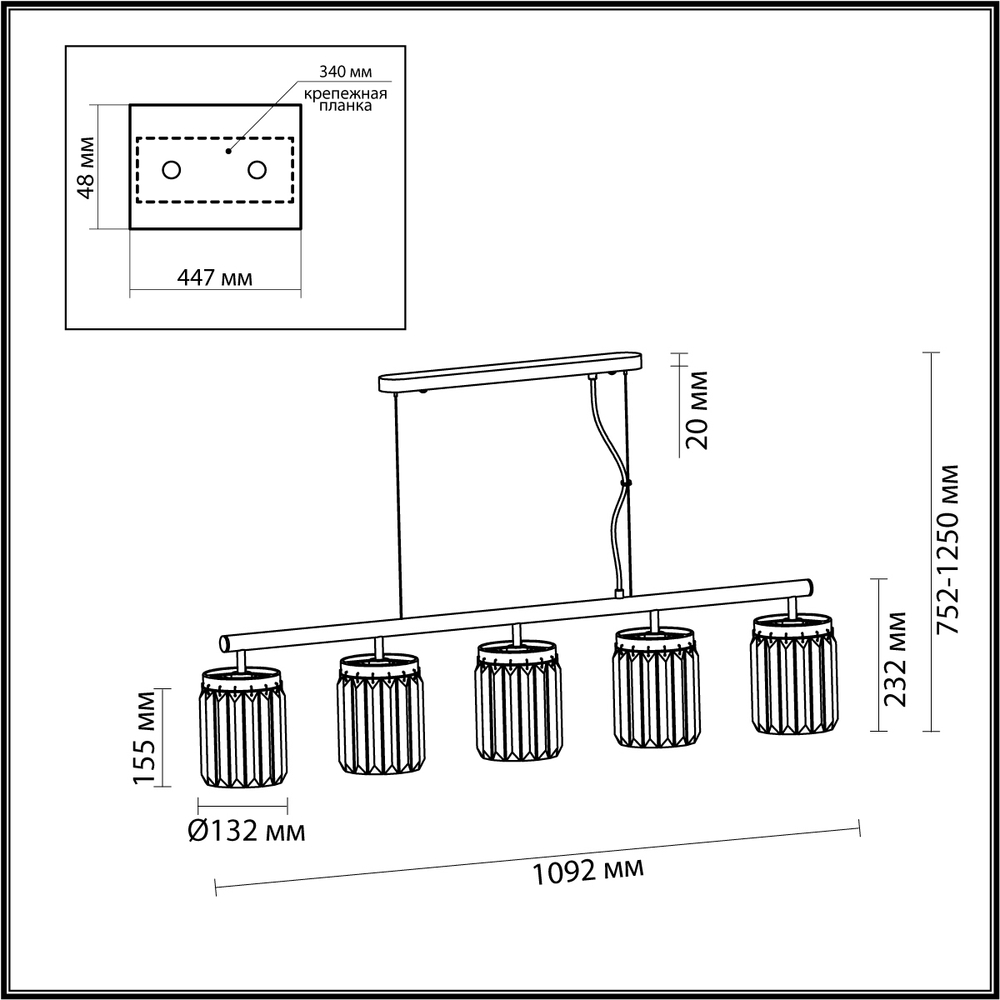 340 мм
крепежная планка
48 мм
447 мм
20 мм
752-1250 мм
232 мм
155 мм
Ø132 мм
1092 мм