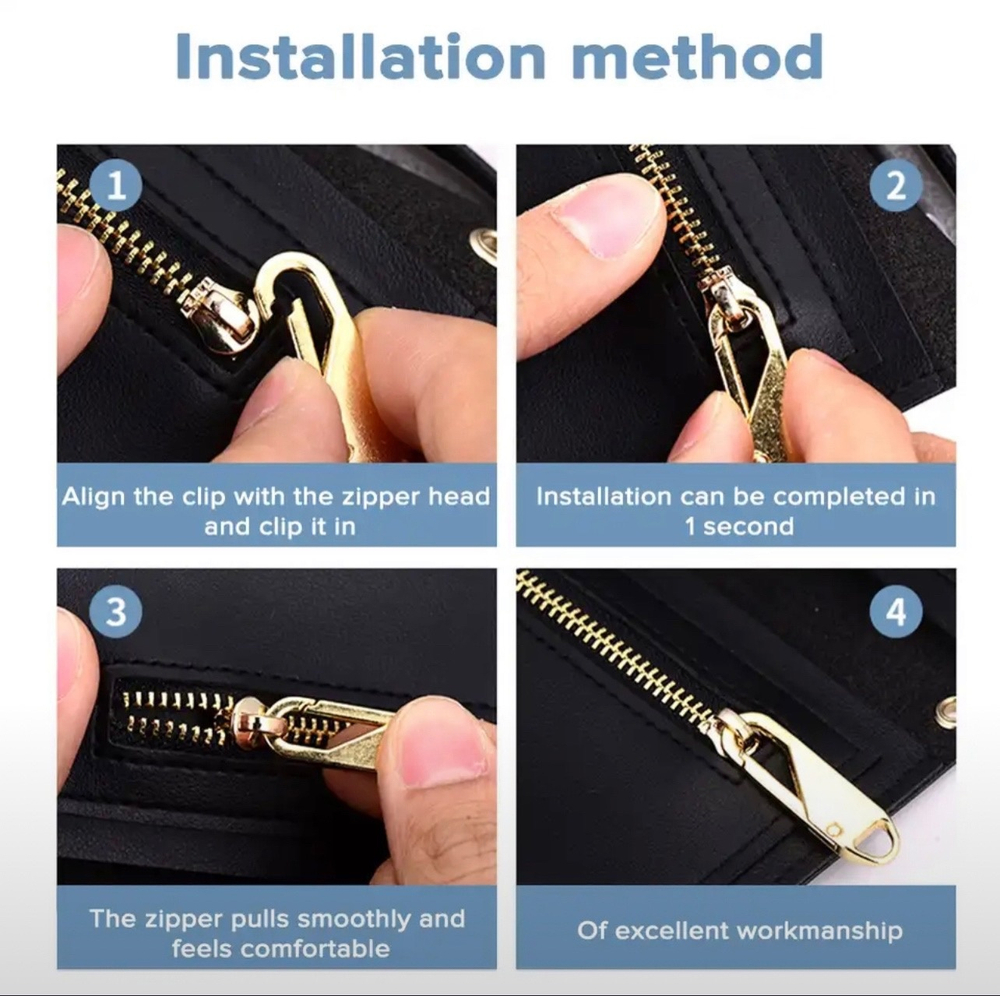 Installation method

1

Align the clip with the zipper head and clip it in

2

Installation can be completed in 1 second

3

The zipper pulls smoothly and feels comfortable

4

Of excellent workmanship