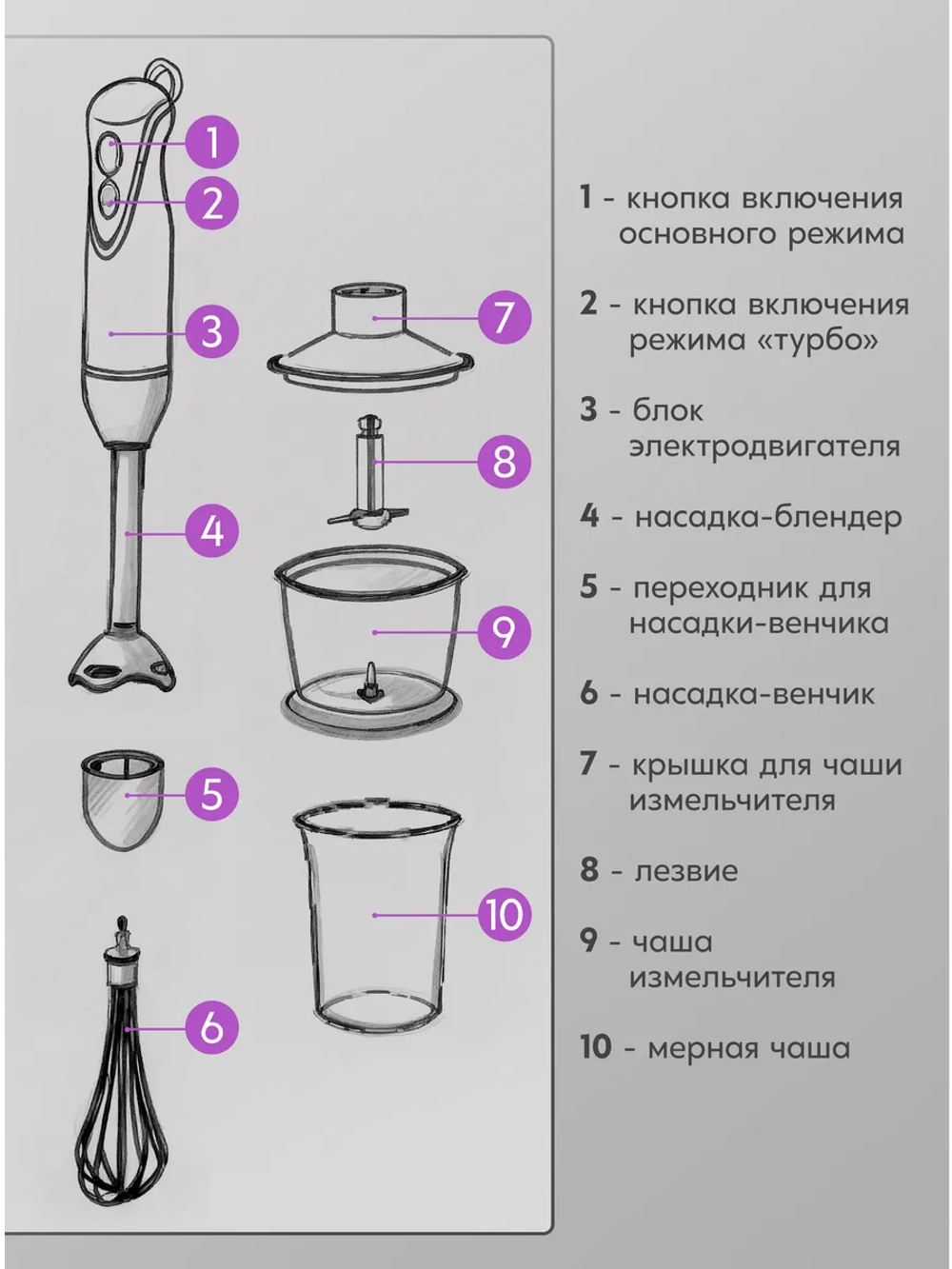 1
2
3
4
5
6
7
8
9
10

1 - кнопка включения основного режима

2 - кнопка включения режима «турбо»

3 - блок электродвигателя

4 - насадка-блендер

5 - переходник для насадки-венчика

6 - насадка-венчик

7 - крышка для чаши измельчителя

8 - лезвие

9 - чаша измельчителя

10 - мерная чаша