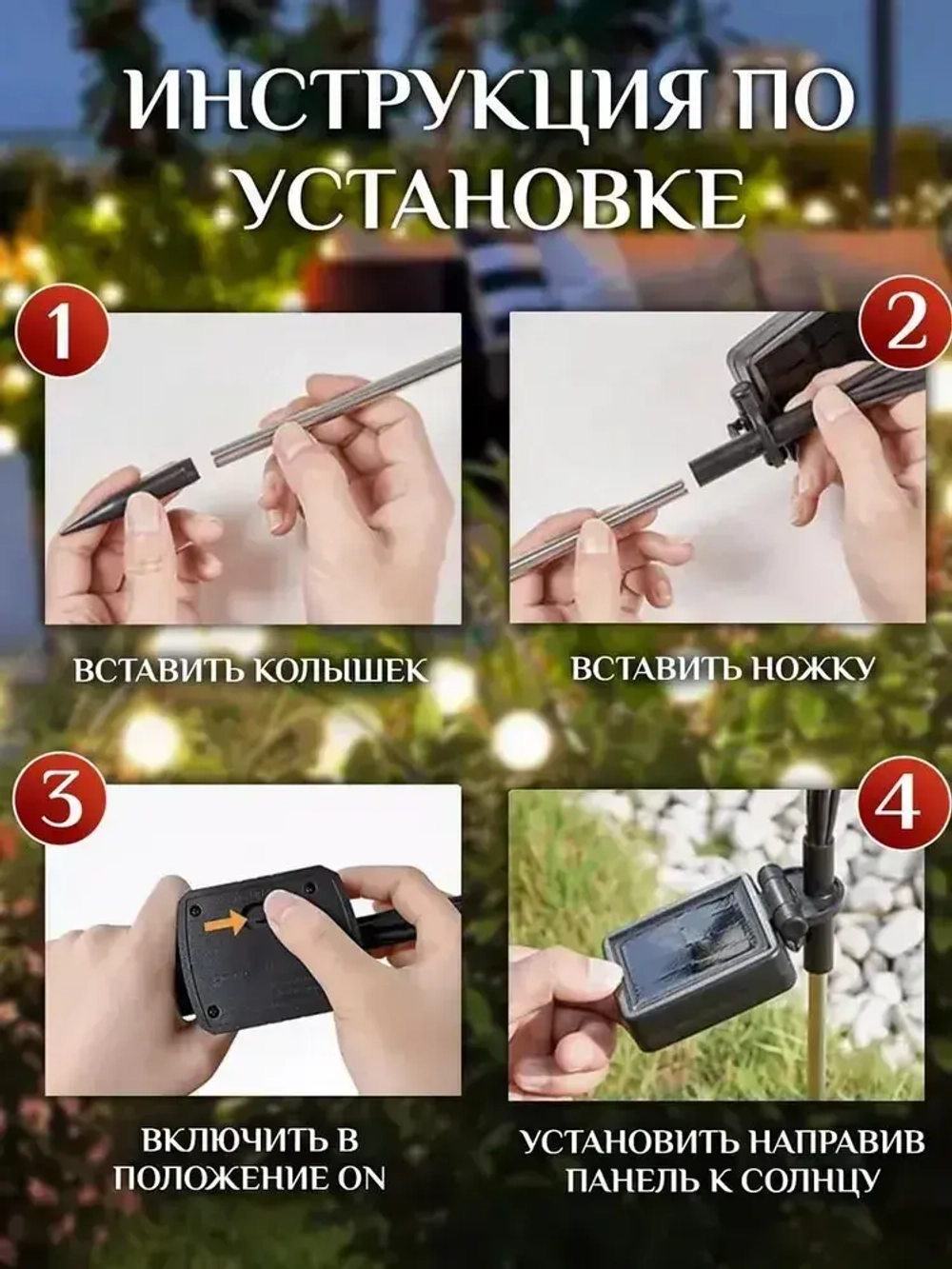 ИНСТРУКЦИЯ ПО УСТАНОВКЕ

1

ВСТАВИТЬ КОЛЫШЕК

2

ВСТАВИТЬ НОЖКУ

3

ВКЛЮЧИТЬ В ПОЛОЖЕНИЕ ON

4

УСТАНОВИТЬ НАПРАВИВ ПАНЕЛЬ К СОЛНЦУ