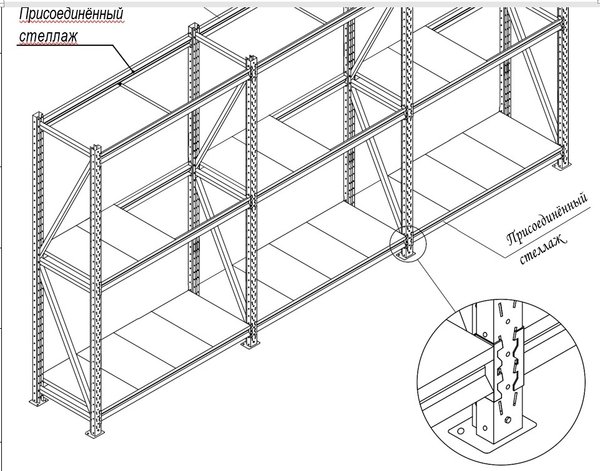 Присоединённый стеллаж

Присоединённый стеллаж