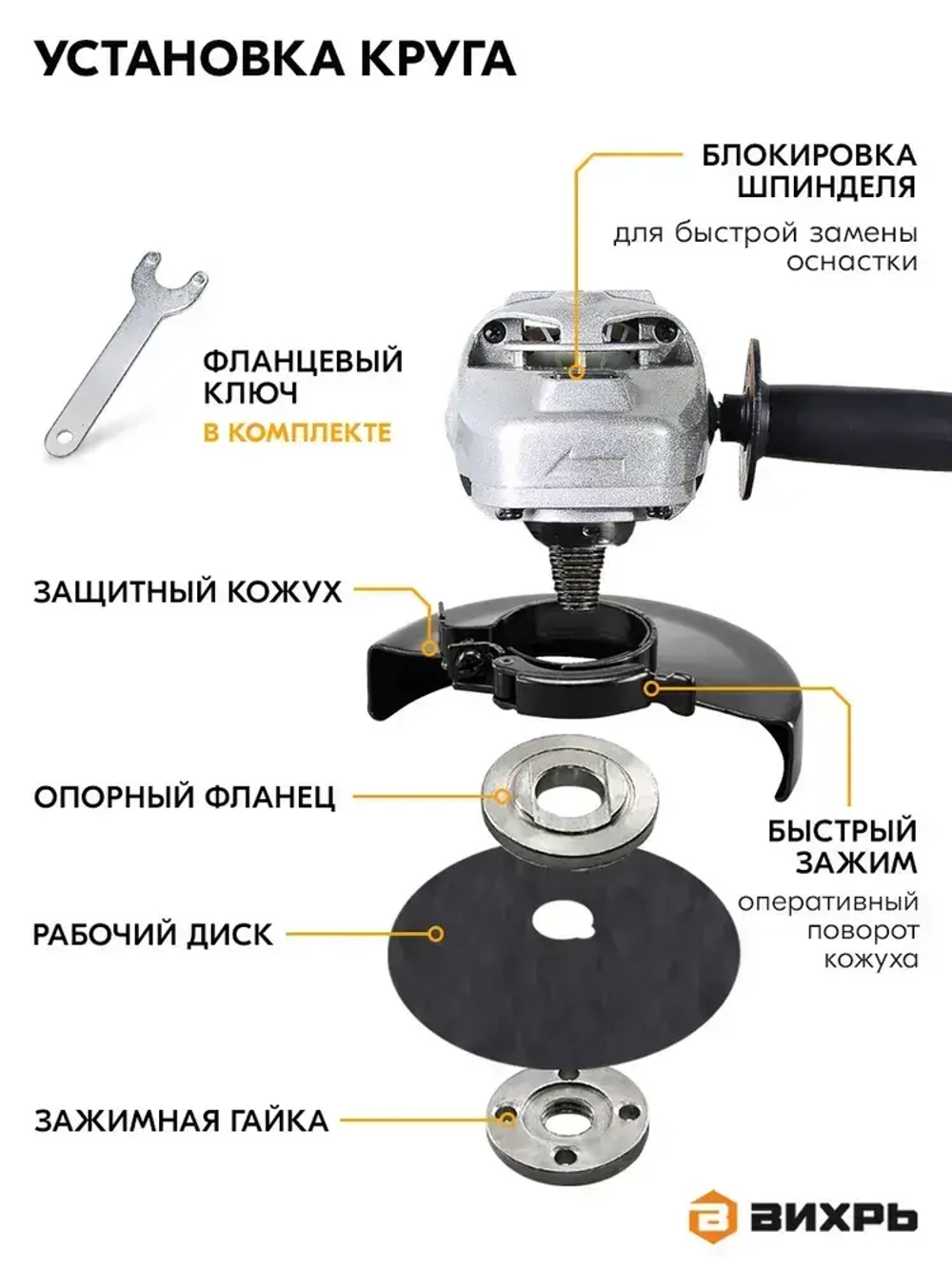 УСТАНОВКА КРУГА

БЛОКИРОВКА ШПИНДЕЛЯ
для быстрой замены оснастки

ФЛАНЦЕВЫЙ КЛЮЧ
В КОМПЛЕКТЕ

ЗАЩИТНЫЙ КОЖУХ

ОПОРНЫЙ ФЛАНЕЦ

БЫСТРЫЙ ЗАЖИМ
оперативный поворот кожуха

РАБОЧИЙ ДИСК

ЗАЖИМНАЯ ГАЙКА

ВИХРЬ