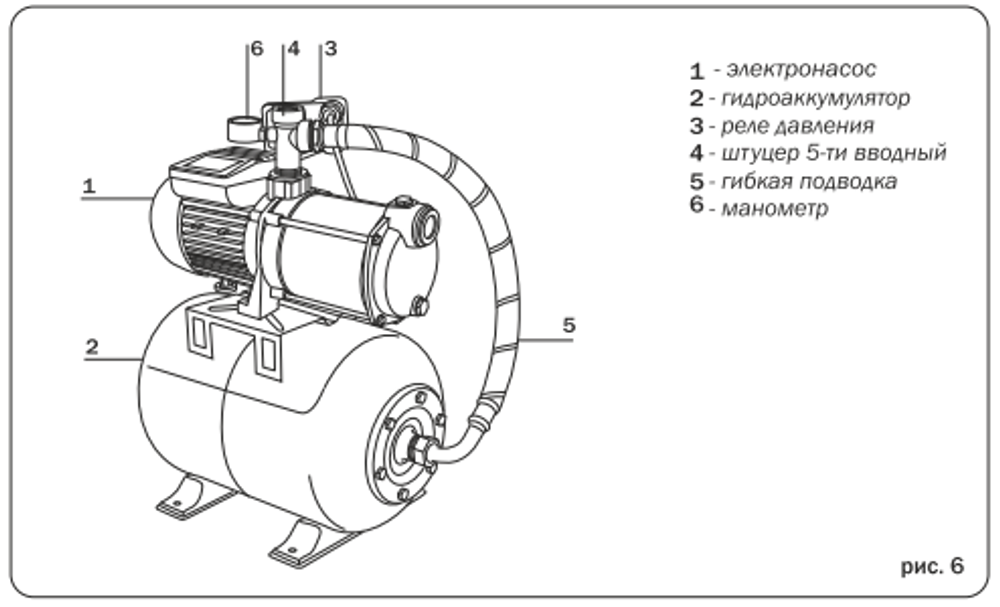 6 4 3

1

2

5

1 - электронасос
2 - гидроаккумулятор
3 - реле давления
4 - штуцер 5-ти вводный
5 - гибкая подводка
6 - манометр

рис. 6