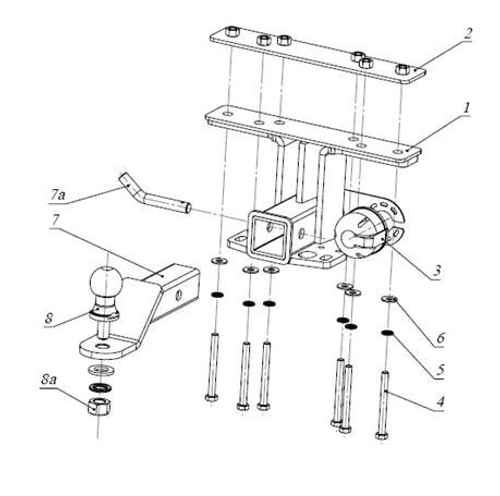 2
1
7a
7
3
8
6
5
8a
4