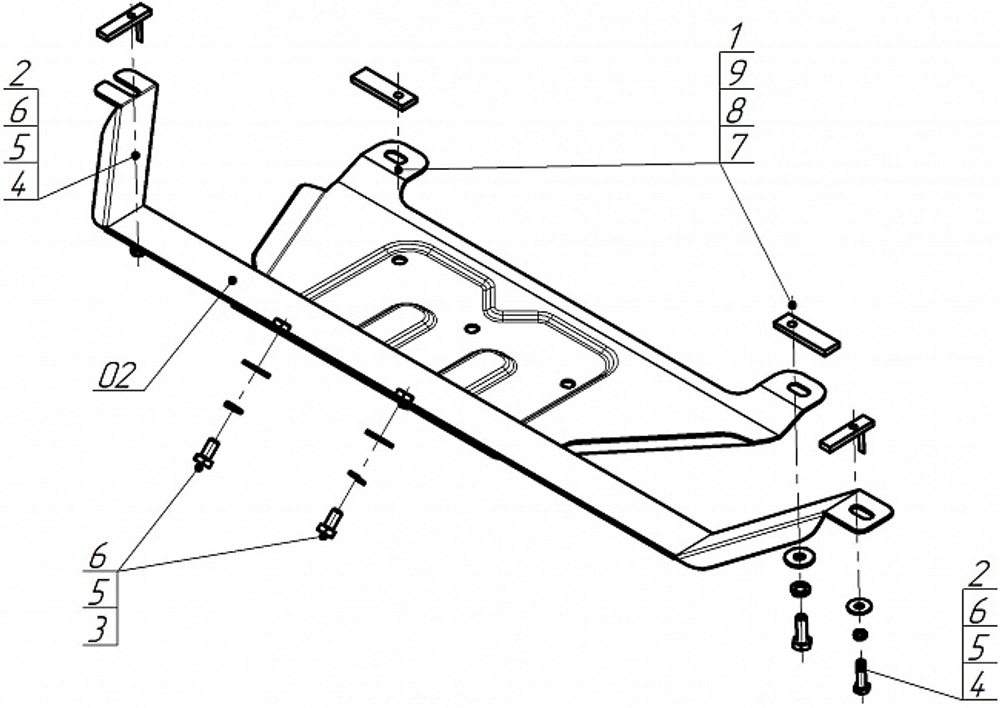 2
6
5
4

1
9
8
7

02

6
5
3

2
6
5
4