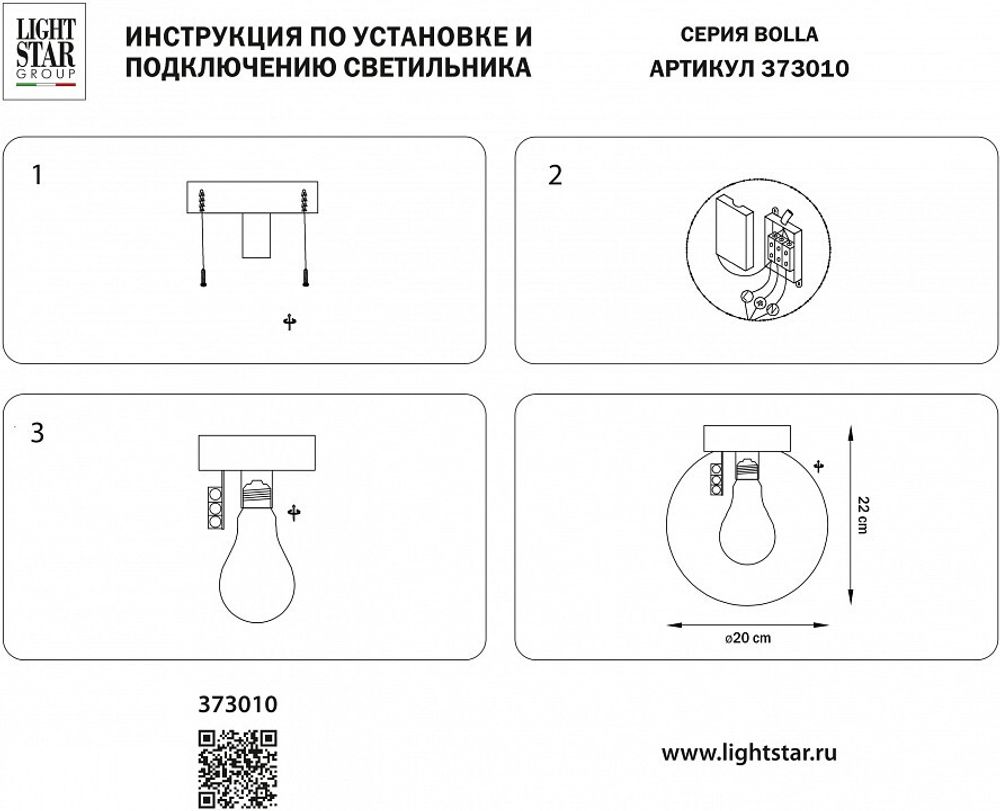 LIGHT STAR GROUP

ИНСТРУКЦИЯ ПО УСТАНОВКЕ И ПОДКЛЮЧЕНИЮ СВЕТИЛЬНИКА

СЕРИЯ BOLLA
АРТИКУЛ 373010

1

2

3

22 cm

⌀20 cm

373010

www.lightstar.ru