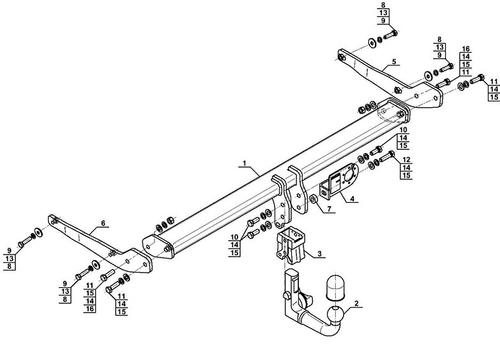 8
13
9

8
13
9

16
14
15
11

11
14
15

5

10
14
15

12
14
15

1

4

7

6

10
14
15

3

9
13
8

9
13
8

11
15
14
16

11
14
15

2