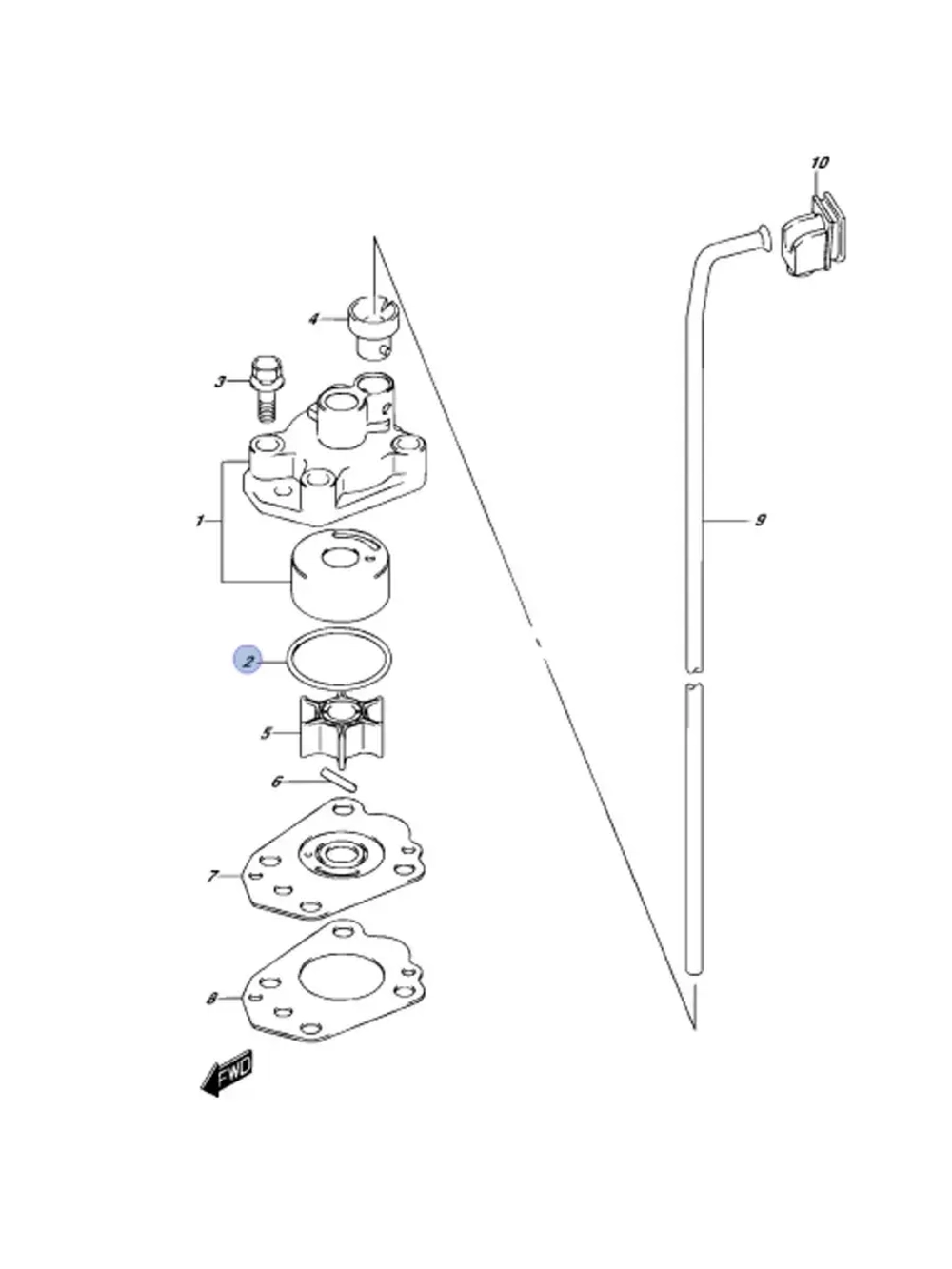 10
4
3
1
9
2
5
6
7
8
FWD