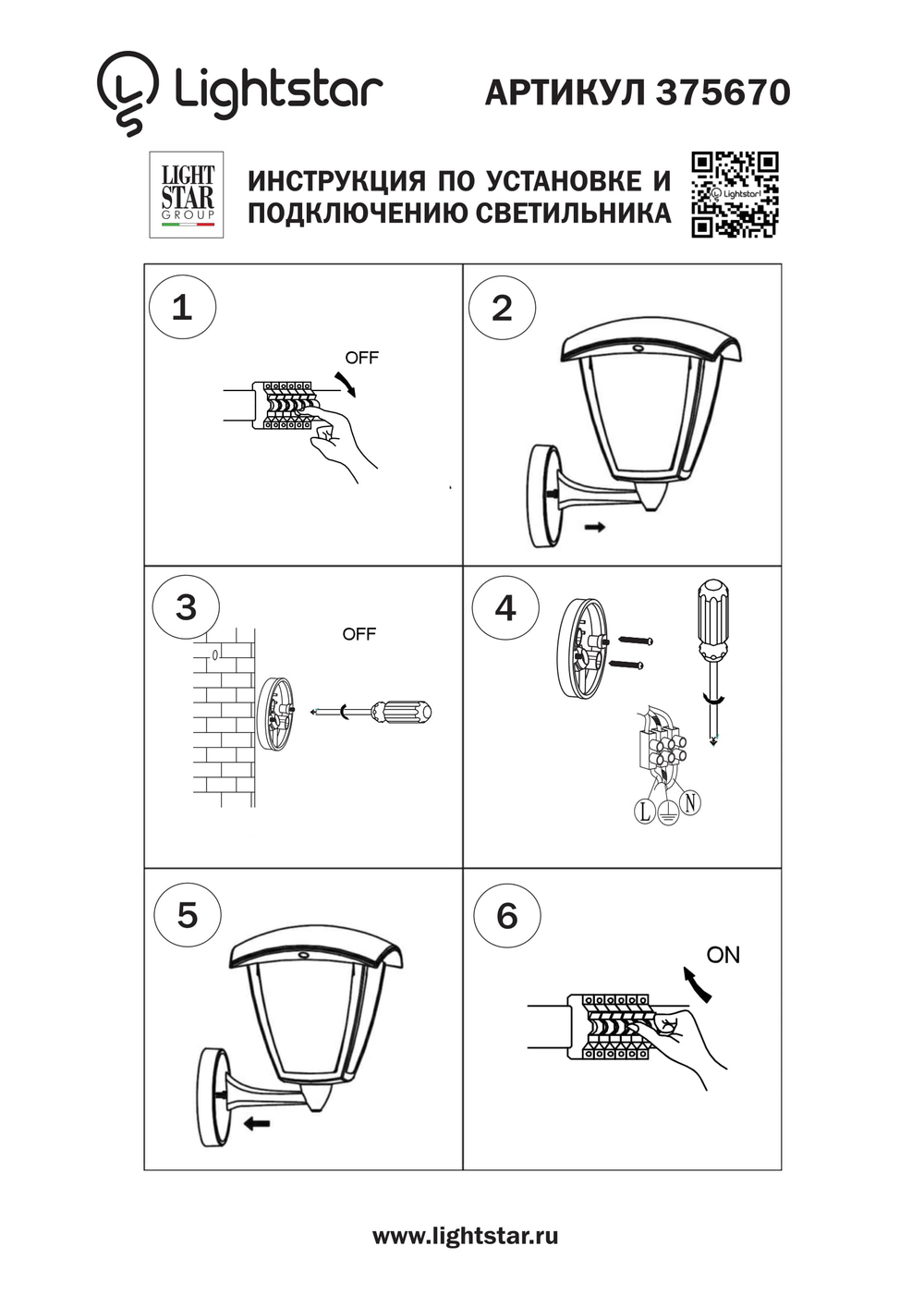 Lightstar

АРТИКУЛ 375670

LIGHT STAR GROUP

ИНСТРУКЦИЯ ПО УСТАНОВКЕ И ПОДКЛЮЧЕНИЮ СВЕТИЛЬНИКА

Lightstar

1

OFF

2

3

OFF

4

L N

5

6

ON

www.lightstar.ru