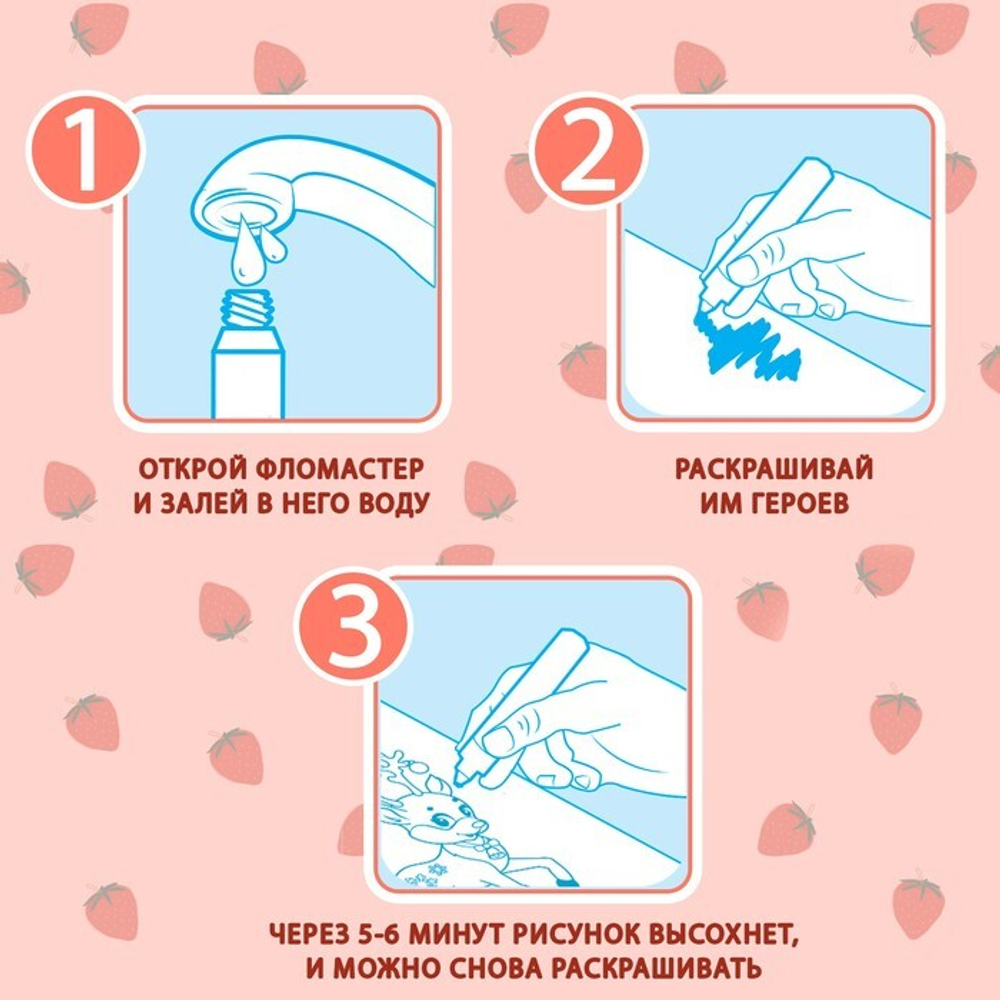 1

ОТКРОЙ ФЛОМАСТЕР И ЗАЛЕЙ В НЕГО ВОДУ

2

РАСКРАШИВАЙ ИМ ГЕРОЕВ

3

ЧЕРЕЗ 5-6 МИНУТ РИСУНОК ВЫСОХНЕТ, И МОЖНО СНОВА РАСКРАШИВАТЬ