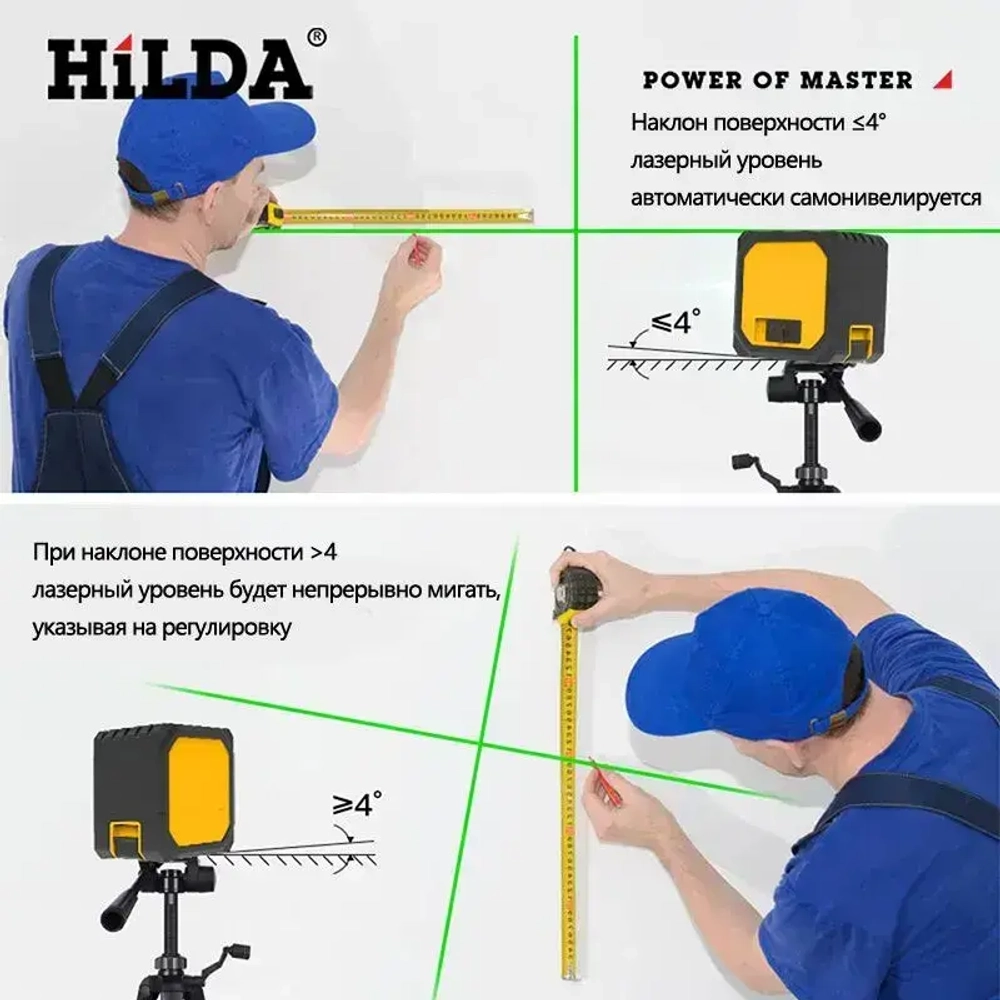 HiLDA®

POWER OF MASTER

Наклон поверхности ≤4°
лазерный уровень
автоматически самонивелируется

≤4°

При наклоне поверхности >4
лазерный уровень будет непрерывно мигать,
указывая на регулировку

≥4°