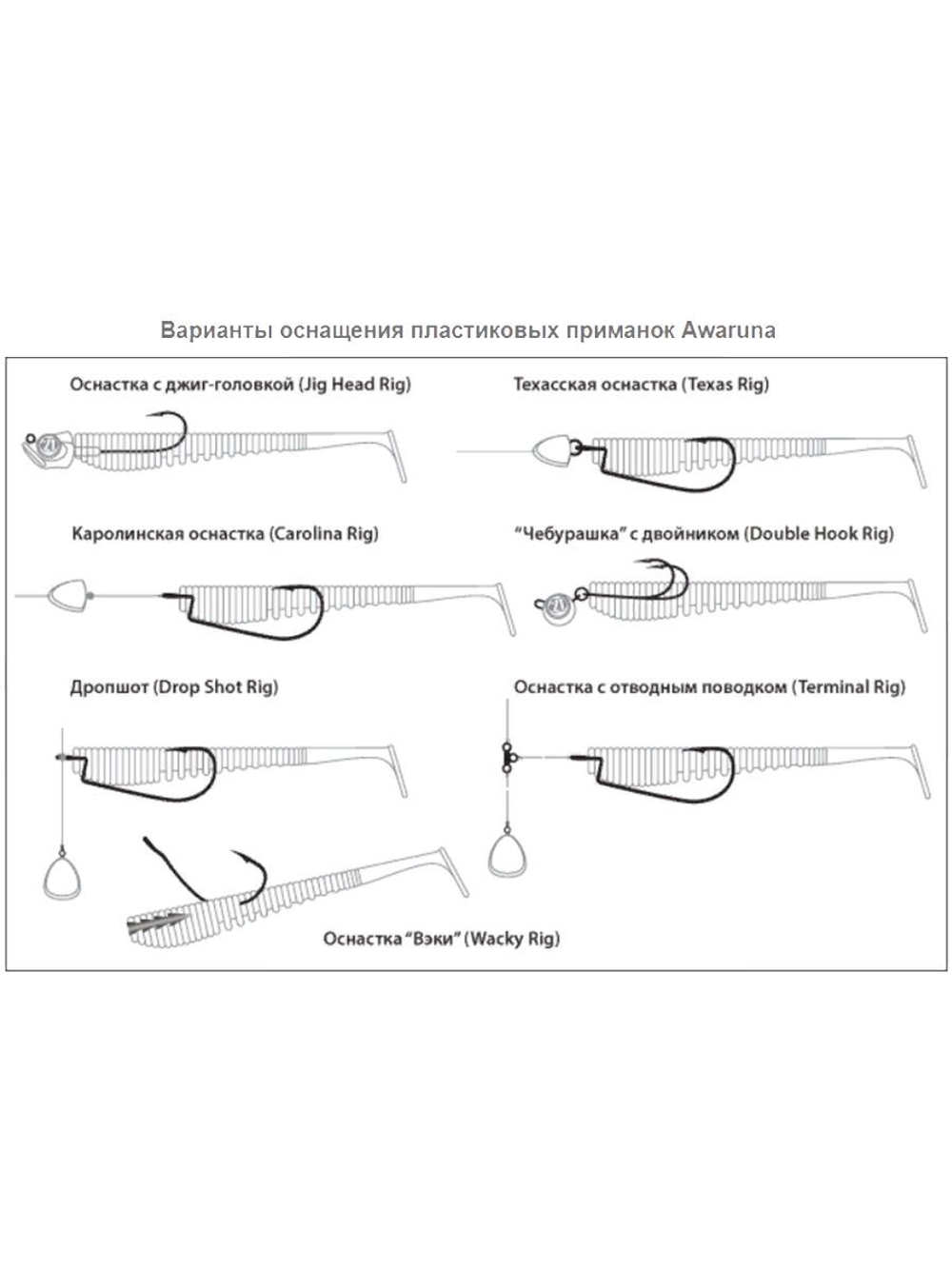 Варианты оснащения пластиковых приманок Awaruna

Оснастка с джиг-головкой (Jig Head Rig)

Техасская оснастка (Texas Rig)

Каролинская оснастка (Carolina Rig)

"Чебурашка" с двойником (Double Hook Rig)

Дропшот (Drop Shot Rig)

Оснастка с отводным поводком (Terminal Rig)

Оснастка "Вэки" (Wacky Rig)